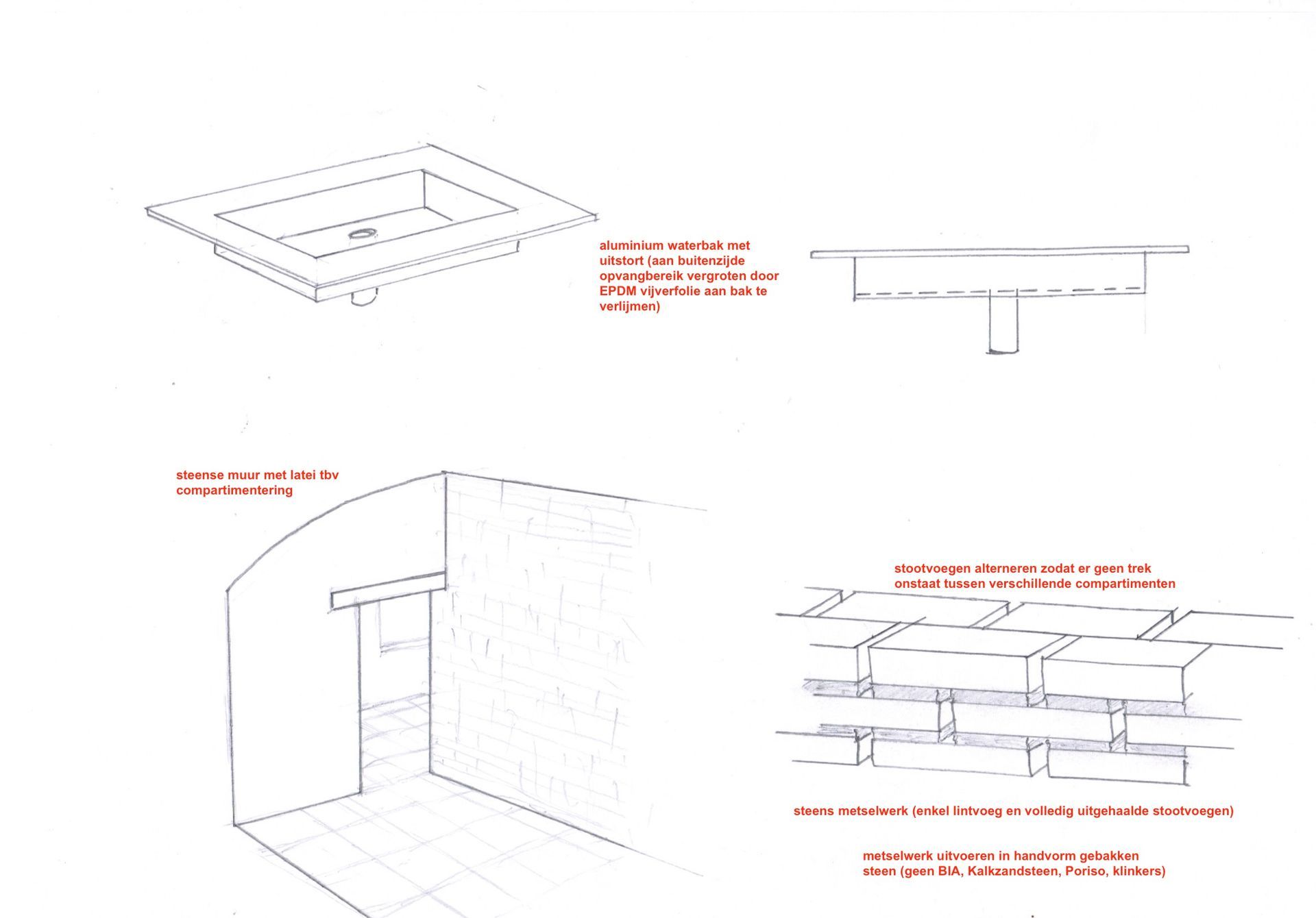 aluminium waterbak met uitstort (aan buitenzijde opvangbereik vergroten door EPDM vijverfolie aan bak te verlijmen)

steense muur met latei tbv compartimentering

stootvoegen alterneren zodat er geen trek onstaat tussen verschillende compartimenten

steens metselwerk (enkel lintvoeg en volledig uitgehaalde stootvoegen)

metselwerk uitvoeren in handvorm gebakken steen (geen BIA, Kalkzandsteen, Poriso, klinkers)