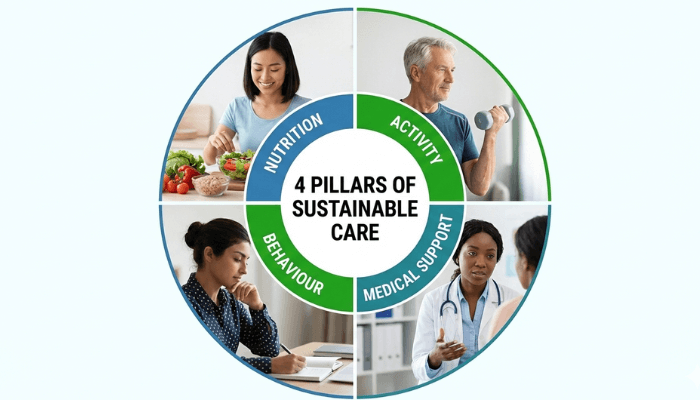 4 PILLARS OF SUSTAINABLE CARE

NUTRITION

ACTIVITY

BEHAVIOUR

MEDICAL SUPPORT