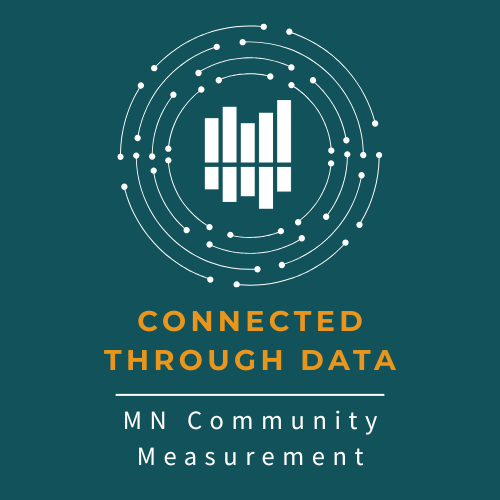 CONNECTED THROUGH DATA

MN Community Measurement