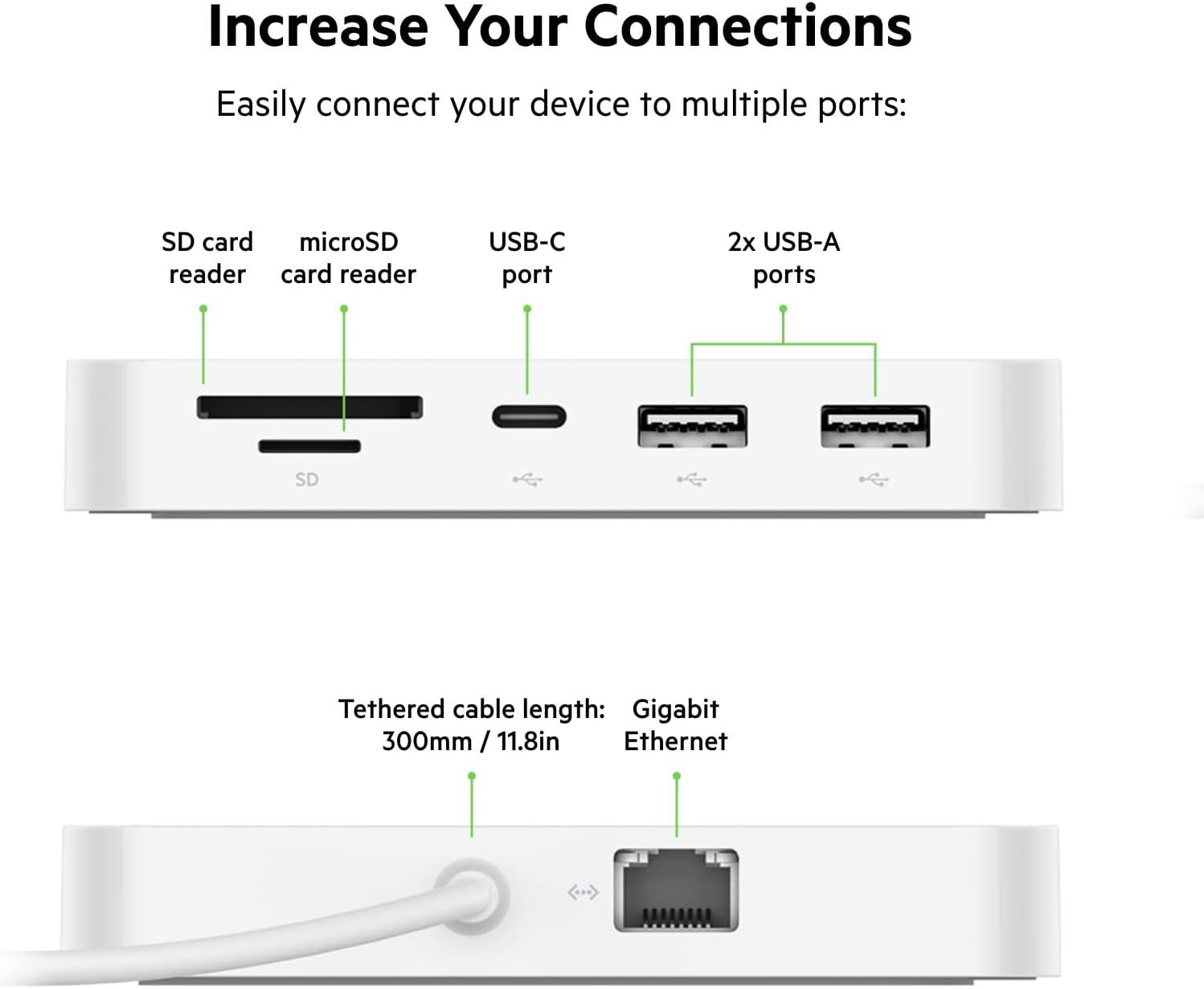 Increase Your Connections

Easily connect your device to multiple ports:

SD card reader

microSD card reader

USB-C port

2x USB-A ports

SD

Tethered cable length: 300mm / 11.8in

Gigabit Ethernet