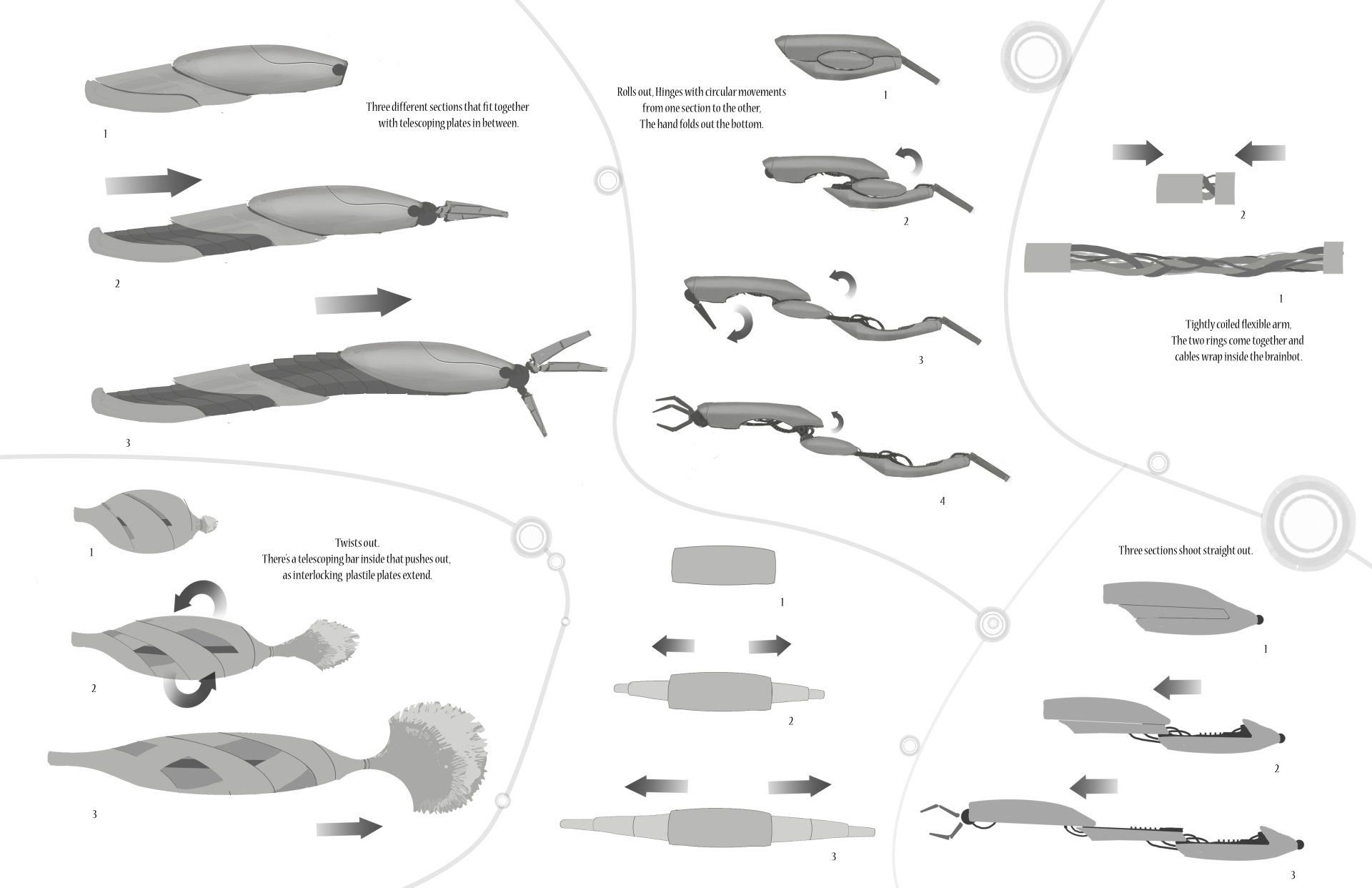 Three different sections that fit together with telescoping plates in between.

1

2

3

Rolls out, Hinges with circular movements from one section to the other, The hand folds out the bottom.

1

2

3

4

2

1

Tightly coiled flexible arm, The two rings come together and cables wrap inside the brainbot.

1

Twists out. There's a telescoping bar inside that pushes out, as interlocking plastile plates extend.

2

3

1

2

3

Three sections shoot straight out.

1

2

3