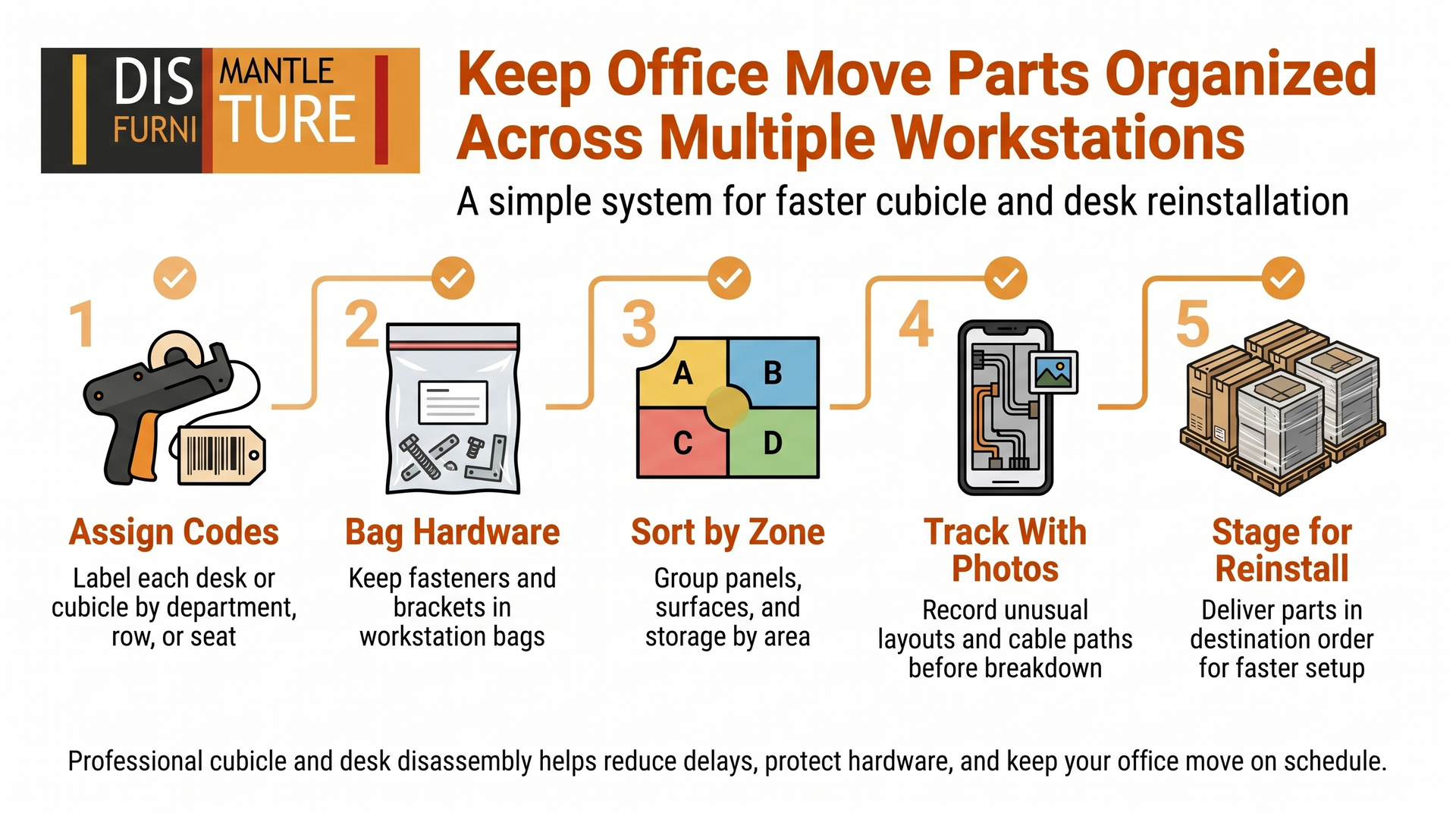 DIS MANTLE
FURNI TURE

Keep Office Move Parts Organized Across Multiple Workstations

A simple system for faster cubicle and desk reinstallation

1

Assign Codes

Label each desk or cubicle by department, row, or seat

2

Bag Hardware

Keep fasteners and brackets in workstation bags

3

A B
C D

Sort by Zone

Group panels, surfaces, and storage by area

4

Track With Photos

Record unusual layouts and cable paths before breakdown

5

Stage for Reinstall

Deliver parts in destination order for faster setup

Professional cubicle and desk disassembly helps reduce delays, protect hardware, and keep your office move on schedule.