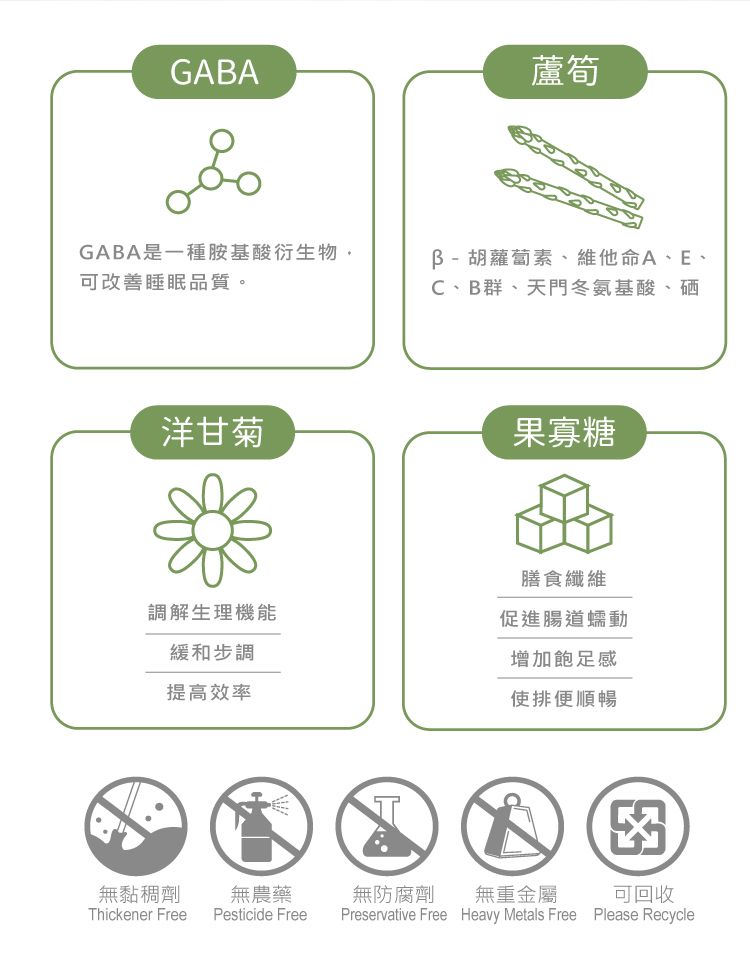 GABA

GABA是一種胺基酸衍生物，可改善睡眠品質。

蘆筍

β - 胡蘿蔔素、維他命A、E、C、B群、天門冬氨基酸、硒

洋甘菊

調解生理機能

緩和步調

提高效率

果寡糖

膳食纖維

促進腸道蠕動

增加飽足感

使排便順暢

無黏稠劑 Thickener Free

無農藥 Pesticide Free

無防腐劑 Preservative Free

無重金屬 Heavy Metals Free

可回收 Please Recycle