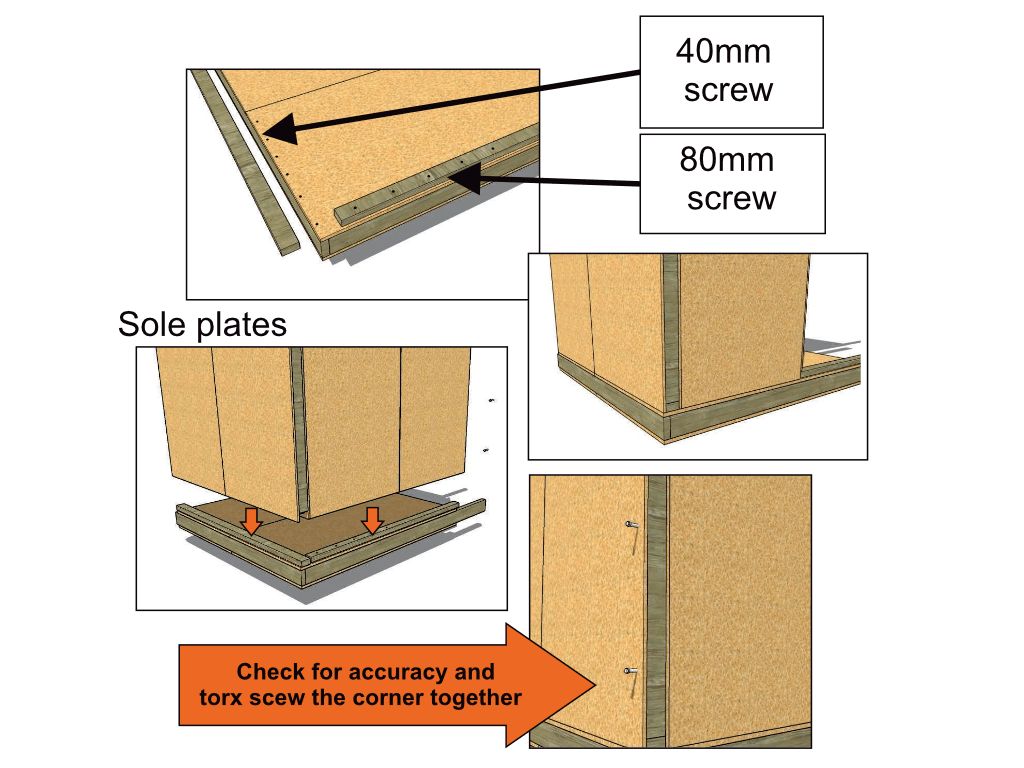 40mm screw

80mm screw

Sole plates

Check for accuracy and torx scew the corner together