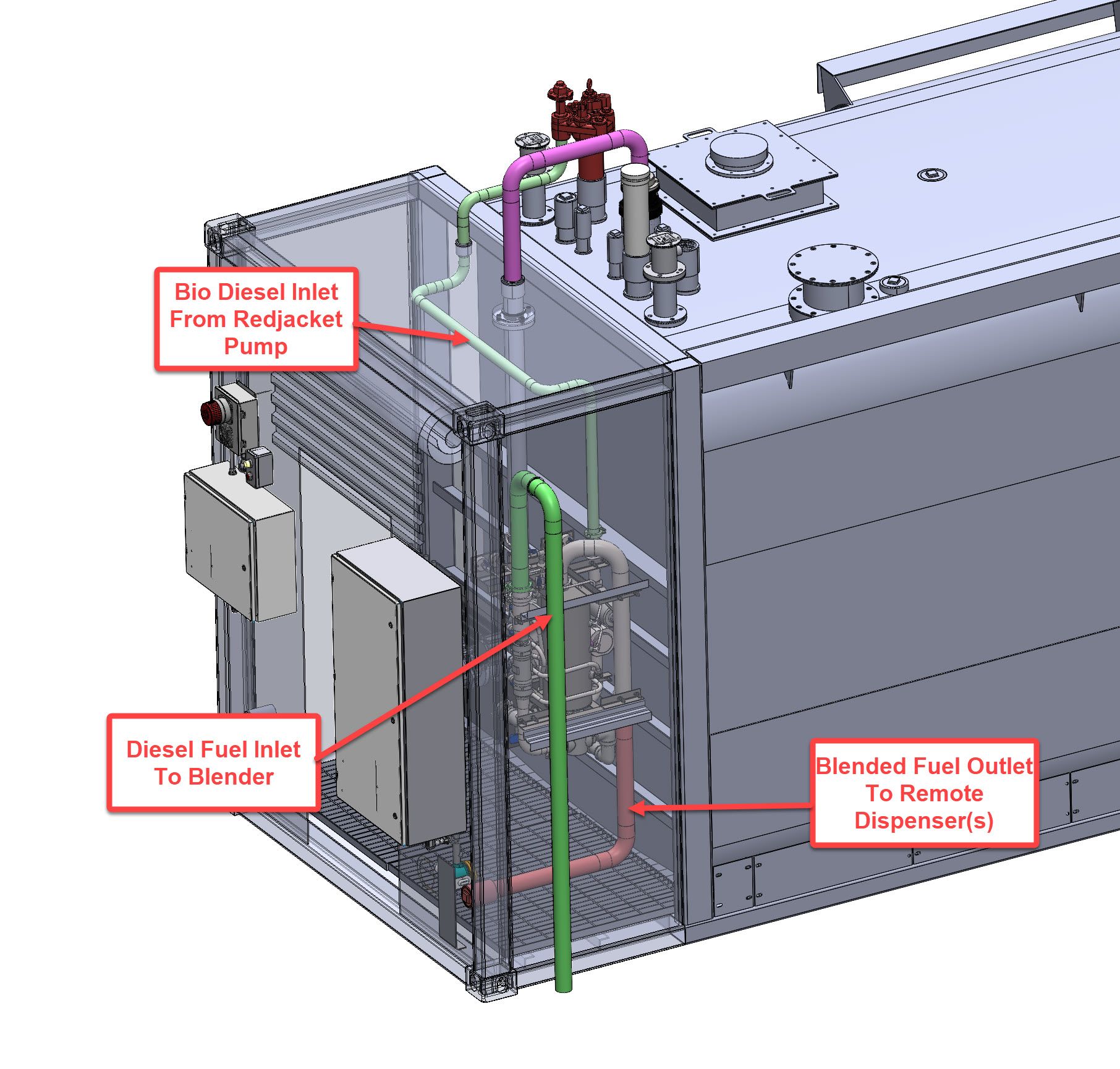 Bio Diesel Inlet
From Redjacket
Pump

Diesel Fuel Inlet
To Blender

Blended Fuel Outlet
To Remote
Dispenser(s)