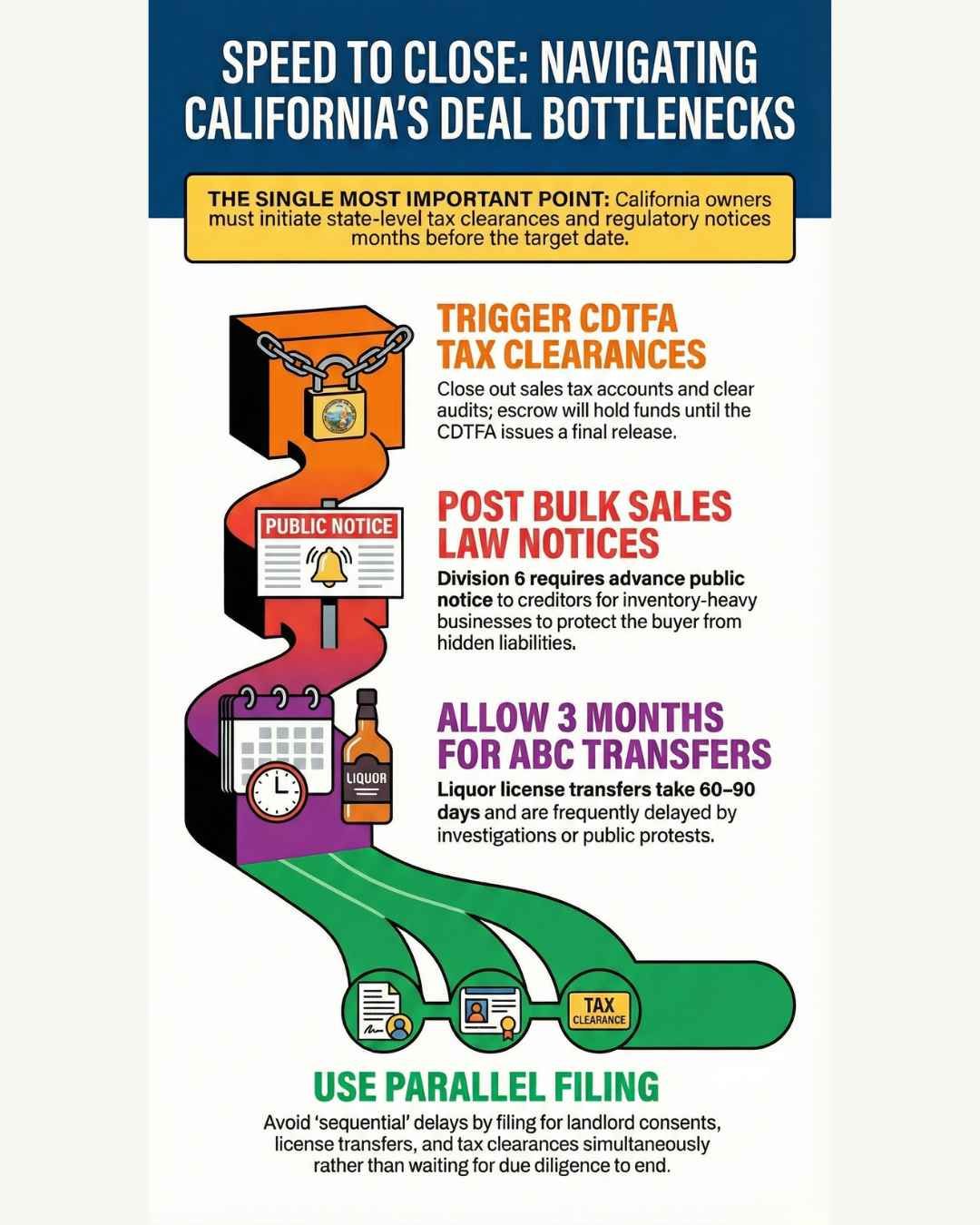 SPEED TO CLOSE: NAVIGATING CALIFORNIA'S DEAL BOTTLENECKS

THE SINGLE MOST IMPORTANT POINT: California owners must initiate state-level tax clearances and regulatory notices months before the target date.

TRIGGER CDTFA TAX CLEARANCES

Close out sales tax accounts and clear audits; escrow will hold funds until the CDTFA issues a final release.

PUBLIC NOTICE

POST BULK SALES LAW NOTICES

Division 6 requires advance public notice to creditors for inventory-heavy businesses to protect the buyer from hidden liabilities.

LIQUOR

ALLOW 3 MONTHS FOR ABC TRANSFERS

Liquor license transfers take 60–90 days and are frequently delayed by investigations or public protests.

TAX CLEARANCE

USE PARALLEL FILING

Avoid 'sequential' delays by filing for landlord consents, license transfers, and tax clearances simultaneously rather than waiting for due diligence to end.