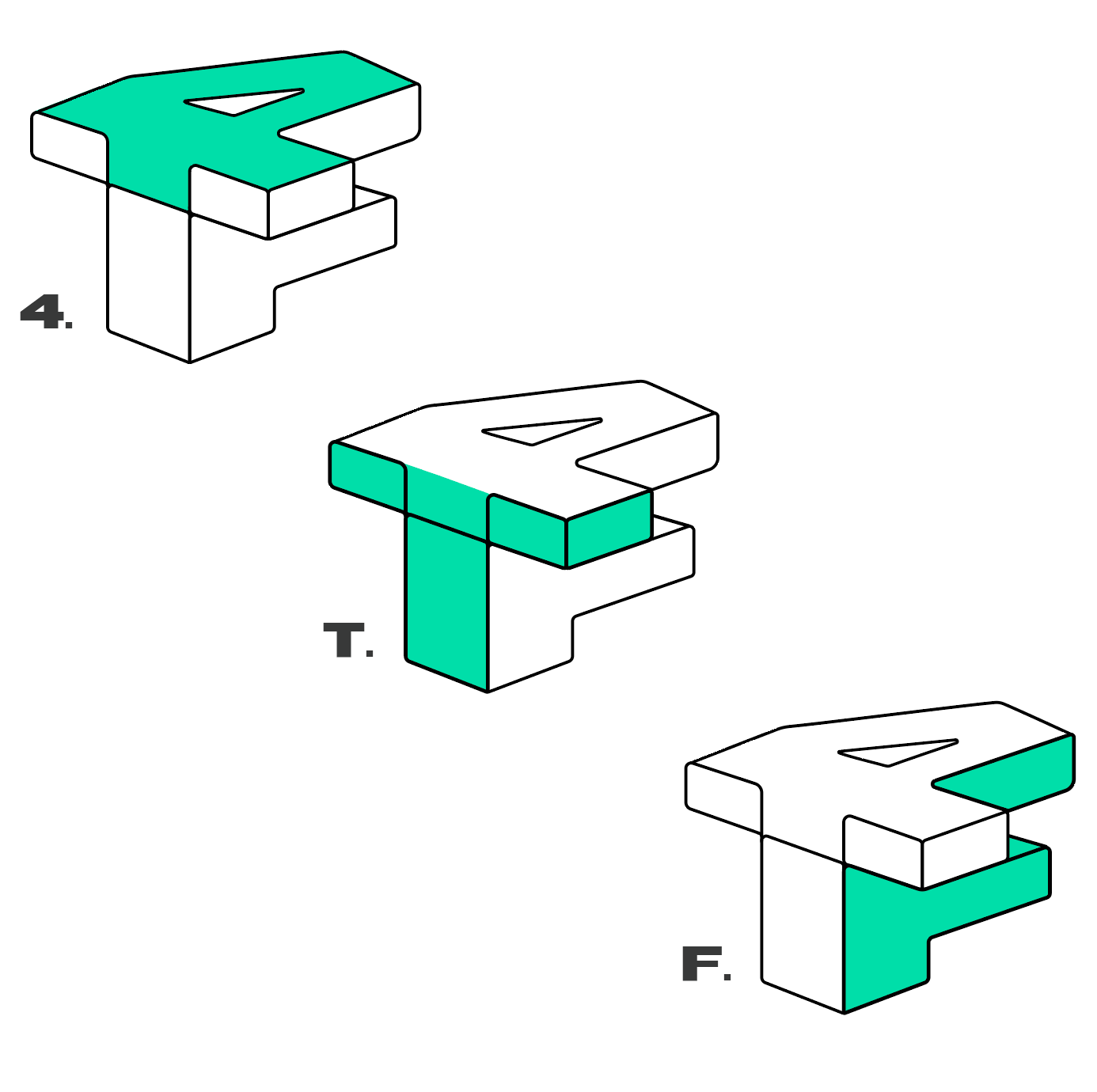 4.

T.

F.