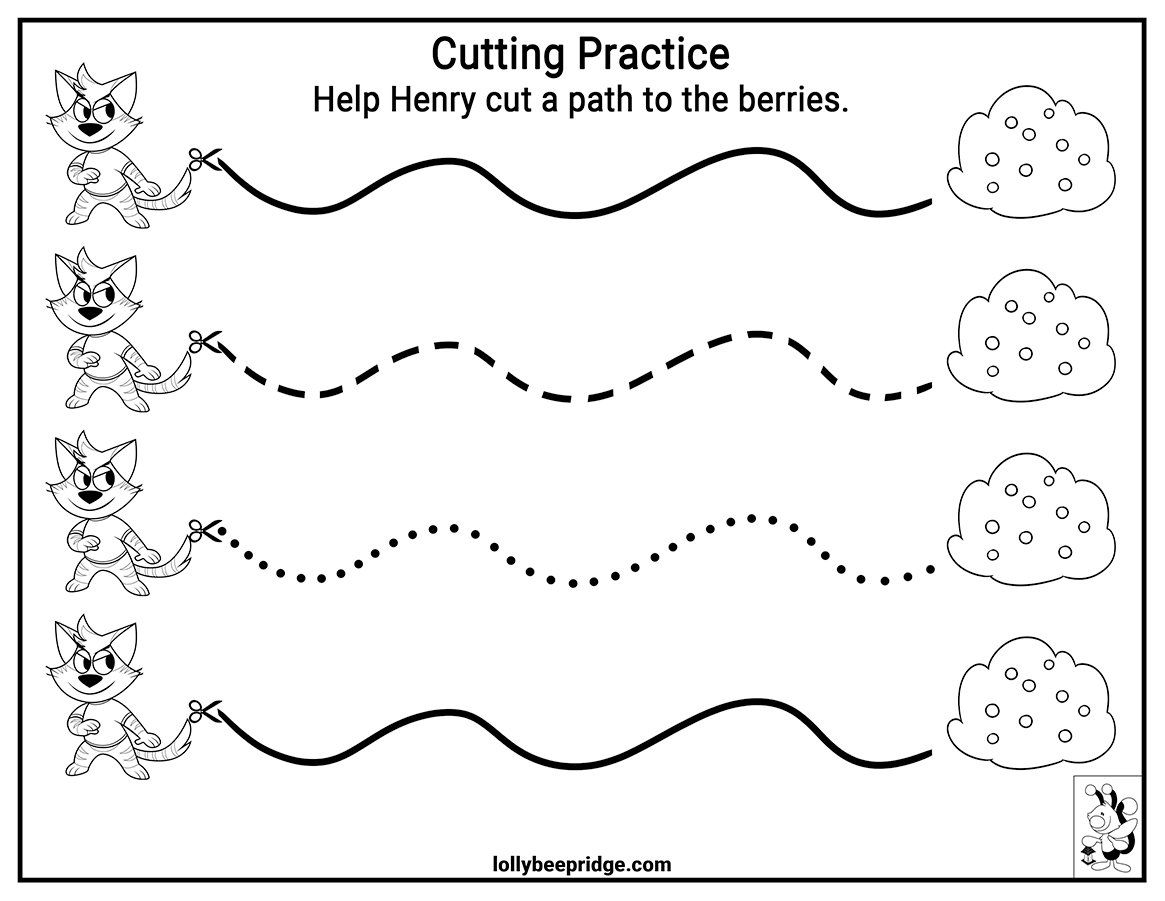 Cutting Practice
Help Henry cut a path to the berries.

lollybeepridge.com