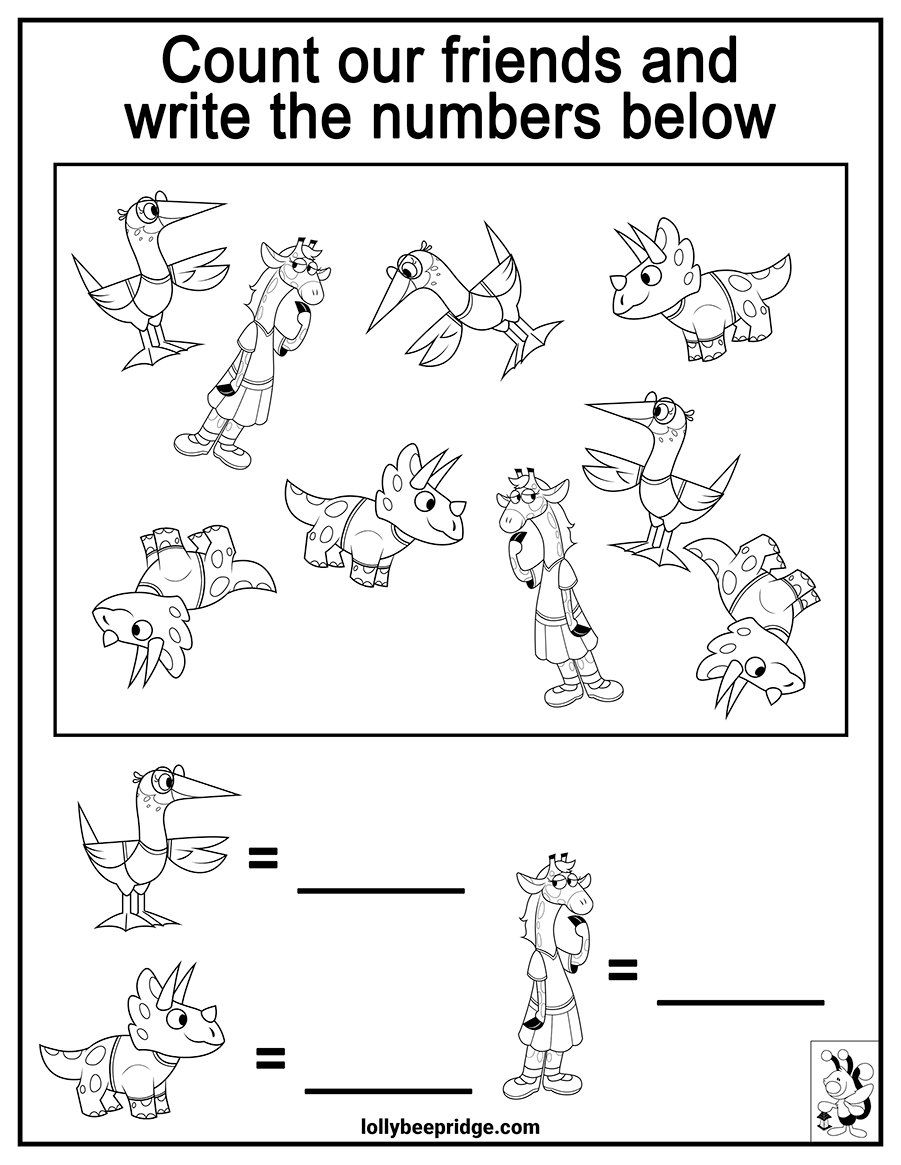 Count our friends and write the numbers below

= ______

= ______

= ______

lollybeepridge.com