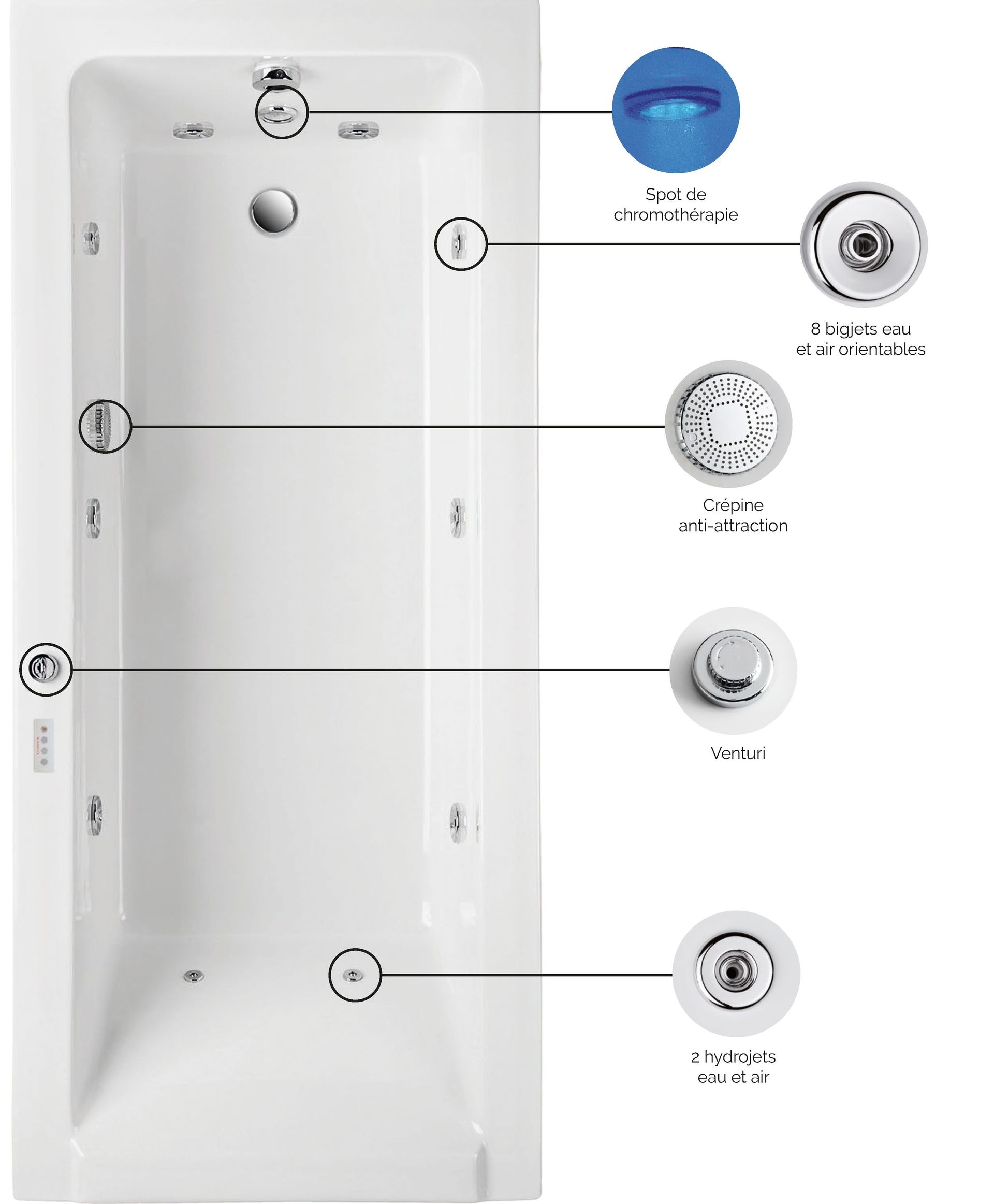 Spot de chromothérapie

8 bigjets eau et air orientables

Crépine anti-attraction

Venturi

2 hydrojets eau et air