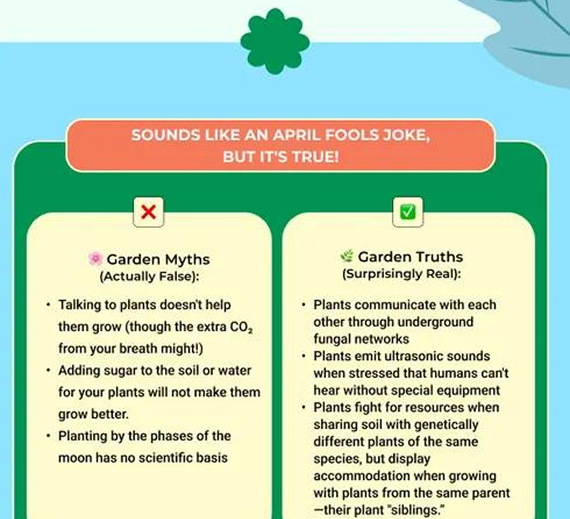 SOUNDS LIKE AN APRIL FOOLS JOKE, BUT IT'S TRUE!

Garden Myths (Actually False):

• Talking to plants doesn't help them grow (though the extra $CO_2$ from your breath might!)
• Adding sugar to the soil or water for your plants will not make them grow better.
• Planting by the phases of the moon has no scientific basis

Garden Truths (Surprisingly Real):

• Plants communicate with each other through underground fungal networks
• Plants emit ultrasonic sounds when stressed that humans can't hear without special equipment
• Plants fight for resources when sharing soil with genetically different plants of the same species, but display accommodation when growing with plants from the same parent —their plant "siblings."