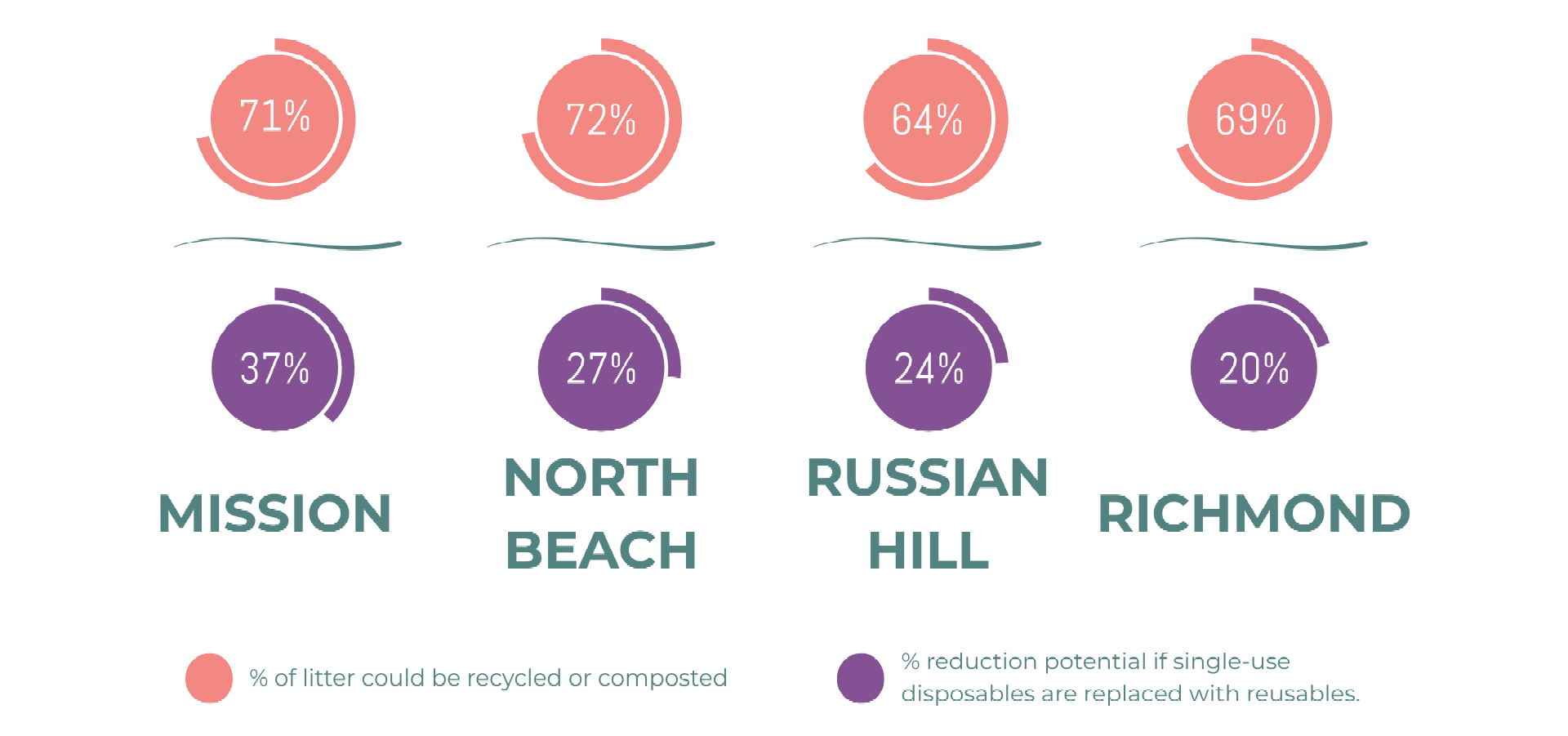 71%

72%

64%

69%

37%

27%

24%

20%

MISSION

NORTH BEACH

RUSSIAN HILL

RICHMOND

% of litter could be recycled or composted

% reduction potential if single-use disposables are replaced with reusables.