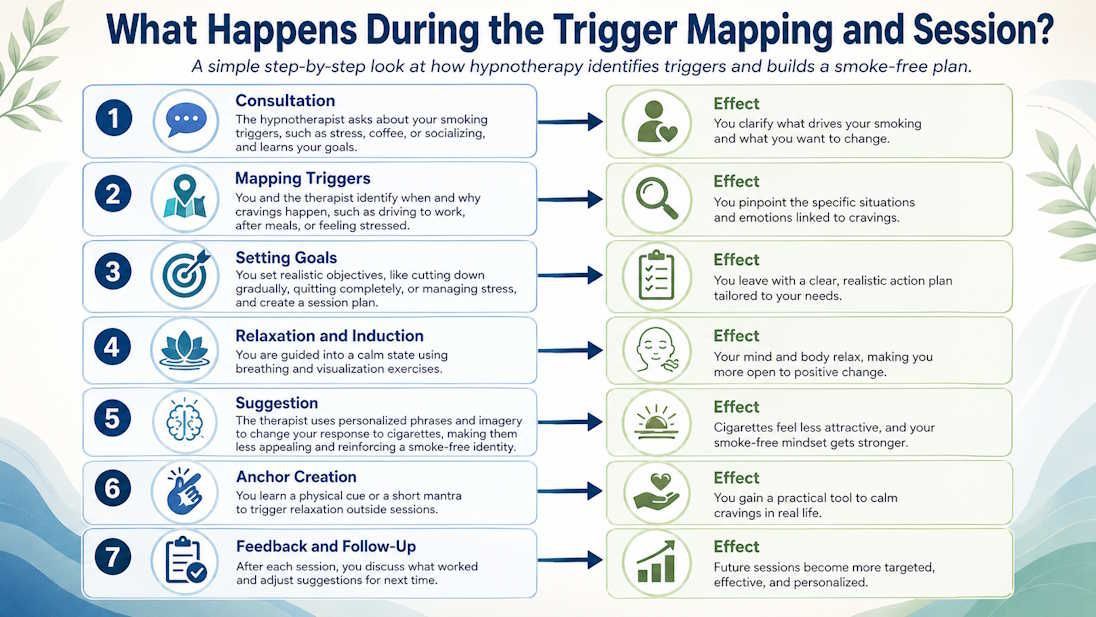 What Happens During the Trigger Mapping and Session?

A simple step-by-step look at how hypnotherapy identifies triggers and builds a smoke-free plan.

1

Consultation

The hypnotherapist asks about your smoking triggers, such as stress, coffee, or socializing, and learns your goals.

Effect

You clarify what drives your smoking and what you want to change.

2

Mapping Triggers

You and the therapist identify when and why cravings happen, such as driving to work, after meals, or feeling stressed.

Effect

You pinpoint the specific situations and emotions linked to cravings.

3

Setting Goals

You set realistic objectives, like cutting down gradually, quitting completely, or managing stress, and create a session plan.

Effect

You leave with a clear, realistic action plan tailored to your needs.

4

Relaxation and Induction

You are guided into a calm state using breathing and visualization exercises.

Effect

Your mind and body relax, making you more open to positive change.

5

Suggestion

The therapist uses personalized phrases and imagery to change your response to cigarettes, making them less appealing and reinforcing a smoke-free identity.

Effect

Cigarettes feel less attractive, and your smoke-free mindset gets stronger.

6

Anchor Creation

You learn a physical cue or a short mantra to trigger relaxation outside sessions.

Effect

You gain a practical tool to calm cravings in real life.

7

Feedback and Follow-Up

After each session, you discuss what worked and adjust suggestions for next time.

Effect

Future sessions become more targeted, effective, and personalized.