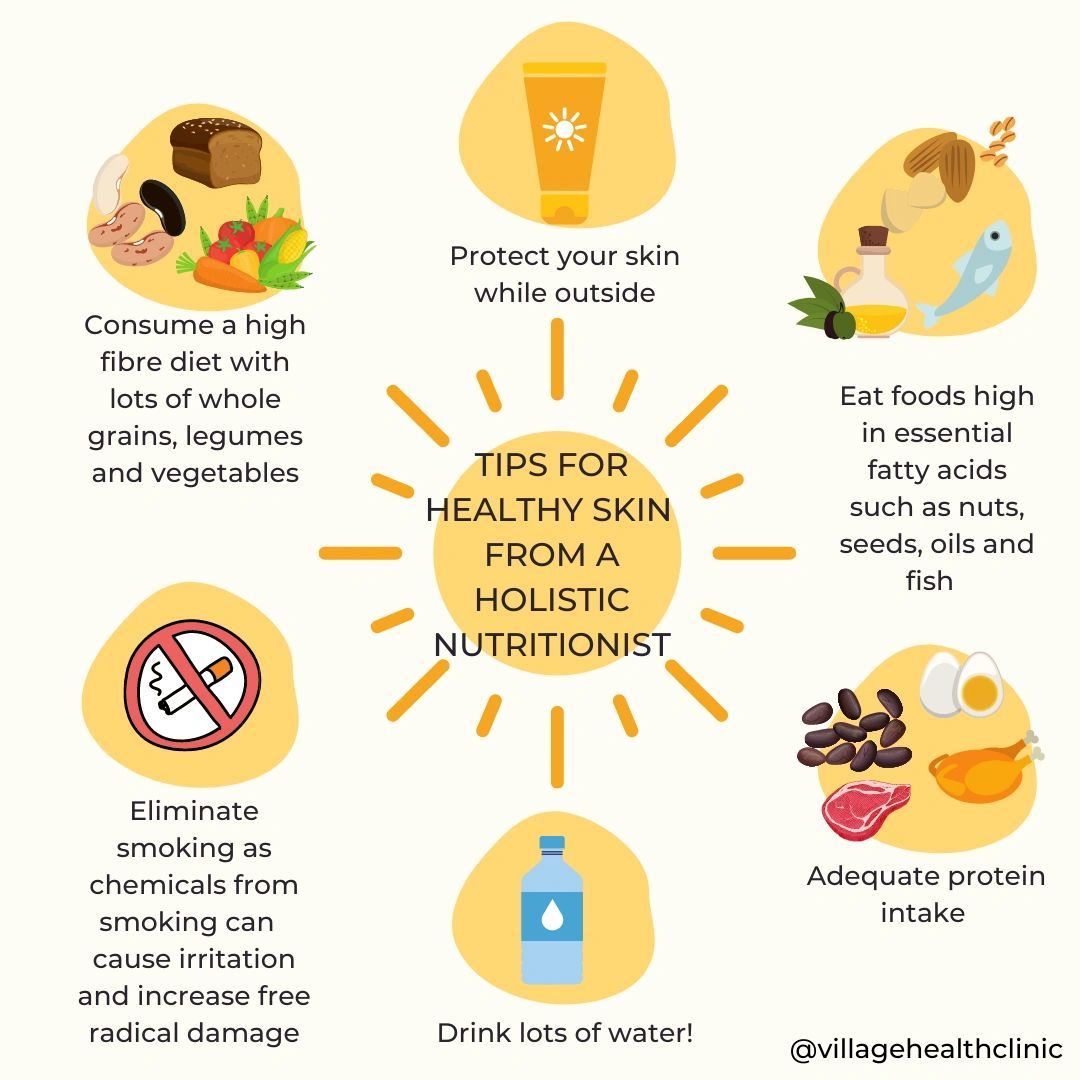 TIPS FOR HEALTHY SKIN FROM A HOLISTIC NUTRITIONIST

Protect your skin while outside

Eat foods high in essential fatty acids such as nuts, seeds, oils and fish

Adequate protein intake

Drink lots of water!

Eliminate smoking as chemicals from smoking can cause irritation and increase free radical damage

Consume a high fibre diet with lots of whole grains, legumes and vegetables

@villagehealthclinic