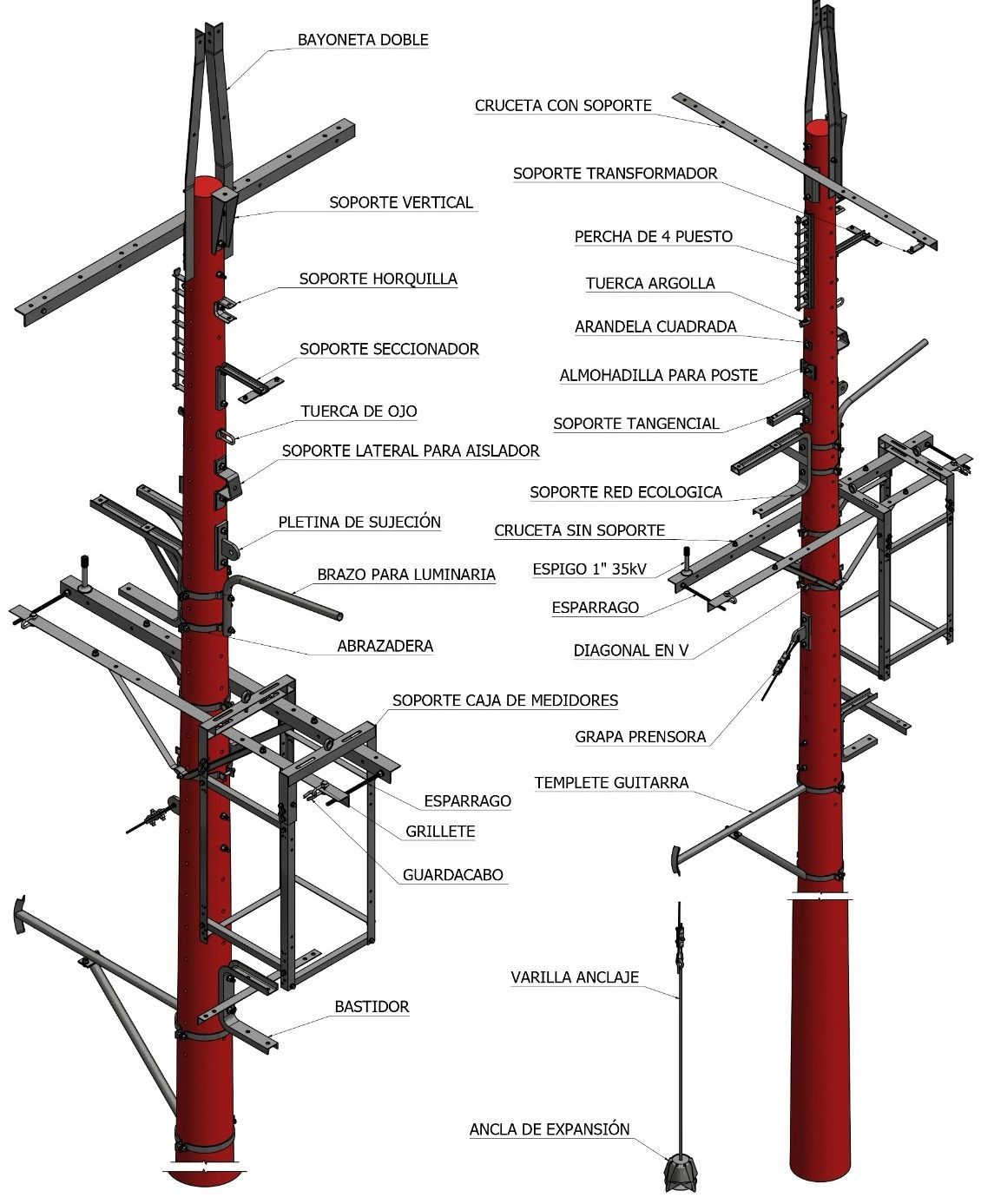 BAYONETA DOBLE

SOPORTE VERTICAL

SOPORTE HORQUILLA

SOPORTE SECCIONADOR

TUERCA DE OJO

SOPORTE LATERAL PARA AISLADOR

PLETINA DE SUJECIÓN

BRAZO PARA LUMINARIA

ABRAZADERA

SOPORTE CAJA DE MEDIDORES

ESPARRAGO

GRILLETE

GUARDACABO

BASTIDOR

CRUCETA CON SOPORTE

SOPORTE TRANSFORMADOR

PERCHA DE 4 PUESTO

TUERCA ARGOLLA

ARANDELA CUADRADA

ALMOHADILLA PARA POSTE

SOPORTE TANGENCIAL

SOPORTE RED ECOLOGICA

CRUCETA SIN SOPORTE

ESPIGO 1" 35kV

ESPARRAGO

DIAGONAL EN V

GRAPA PRENSORA

TEMPLETE GUITARRA

VARILLA ANCLAJE

ANCLA DE EXPANSIÓN