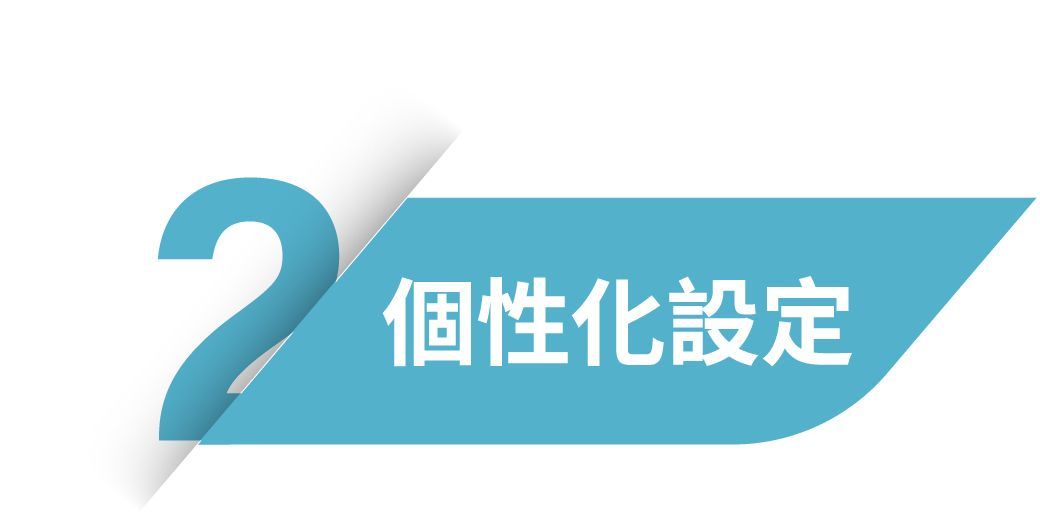 2 個性化設定