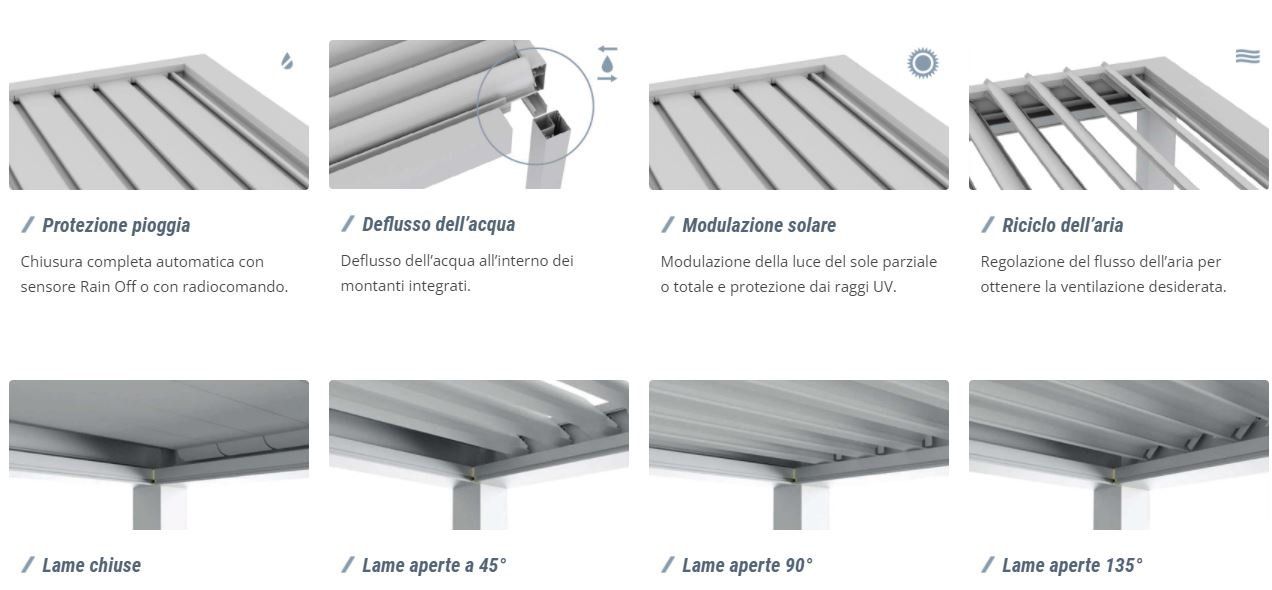 / Protezione pioggia

Chiusura completa automatica con sensore Rain Off o con radiocomando.

/ Deflusso dell'acqua

Deflusso dell'acqua all'interno dei montanti integrati.

/ Modulazione solare

Modulazione della luce del sole parziale o totale e protezione dai raggi UV.

/ Riciclo dell'aria

Regolazione del flusso dell'aria per ottenere la ventilazione desiderata.

/ Lame chiuse

/ Lame aperte a 45°

/ Lame aperte 90°

/ Lame aperte 135°