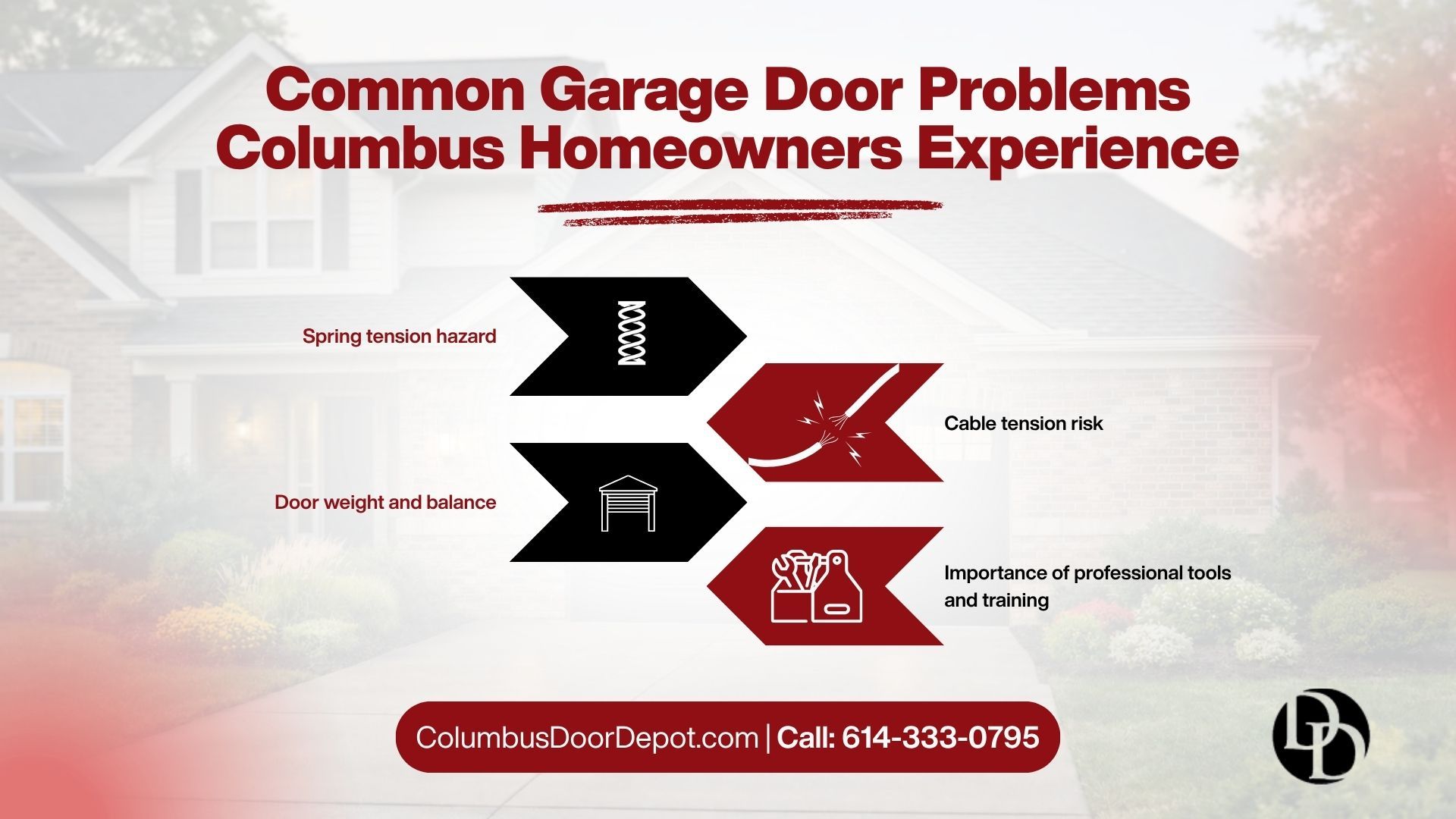 Common Garage Door Problems Columbus Homeowners Experience

Spring tension hazard

Cable tension risk

Door weight and balance

Importance of professional tools and training

ColumbusDoorDepot.com | Call: 614-333-0795

DD