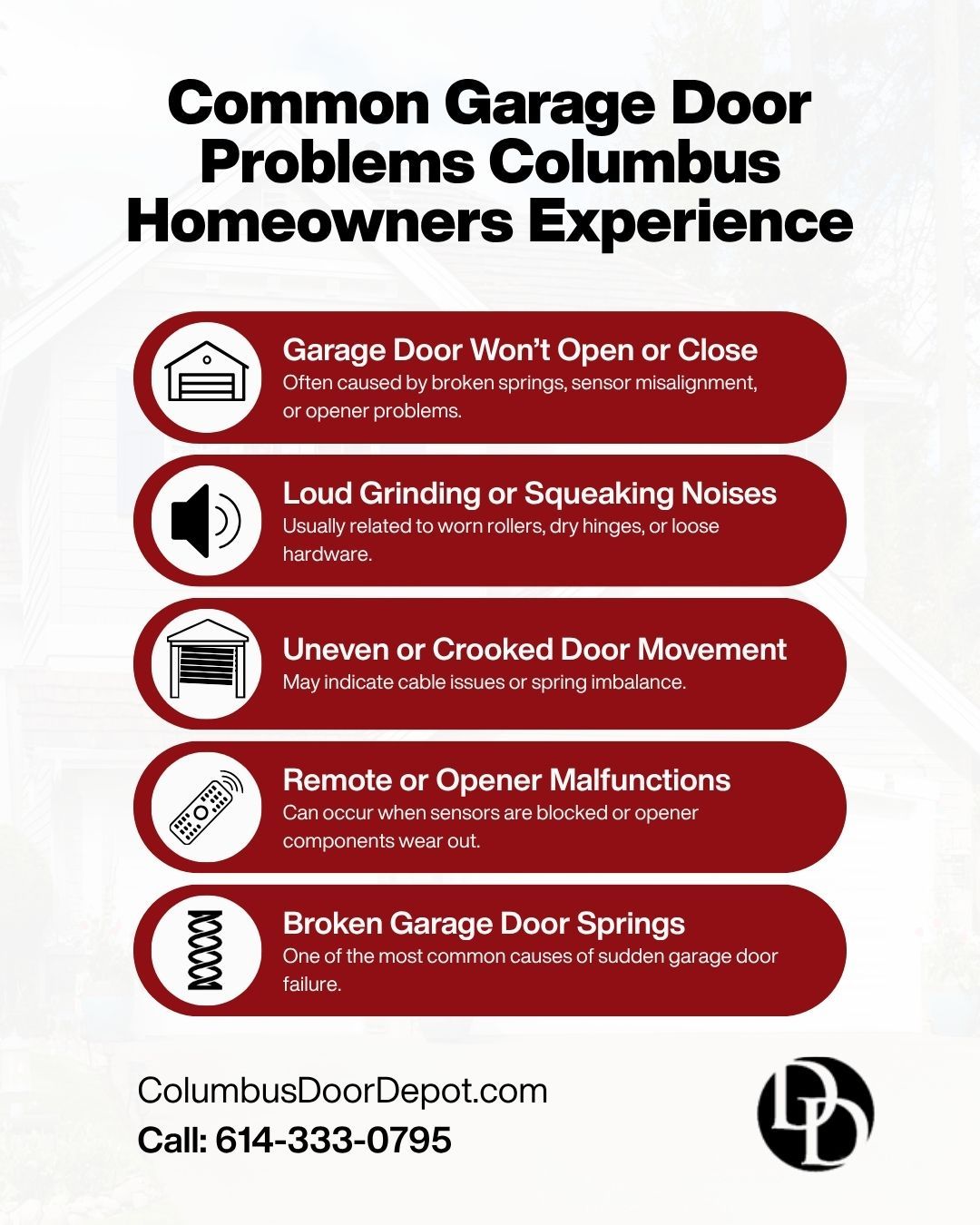 Common Garage Door Problems Columbus Homeowners Experience

Garage Door Won't Open or Close
Often caused by broken springs, sensor misalignment, or opener problems.

Loud Grinding or Squeaking Noises
Usually related to worn rollers, dry hinges, or loose hardware.

Uneven or Crooked Door Movement
May indicate cable issues or spring imbalance.

Remote or Opener Malfunctions
Can occur when sensors are blocked or opener components wear out.

Broken Garage Door Springs
One of the most common causes of sudden garage door failure.

ColumbusDoorDepot.com
Call: 614-333-0795

DD