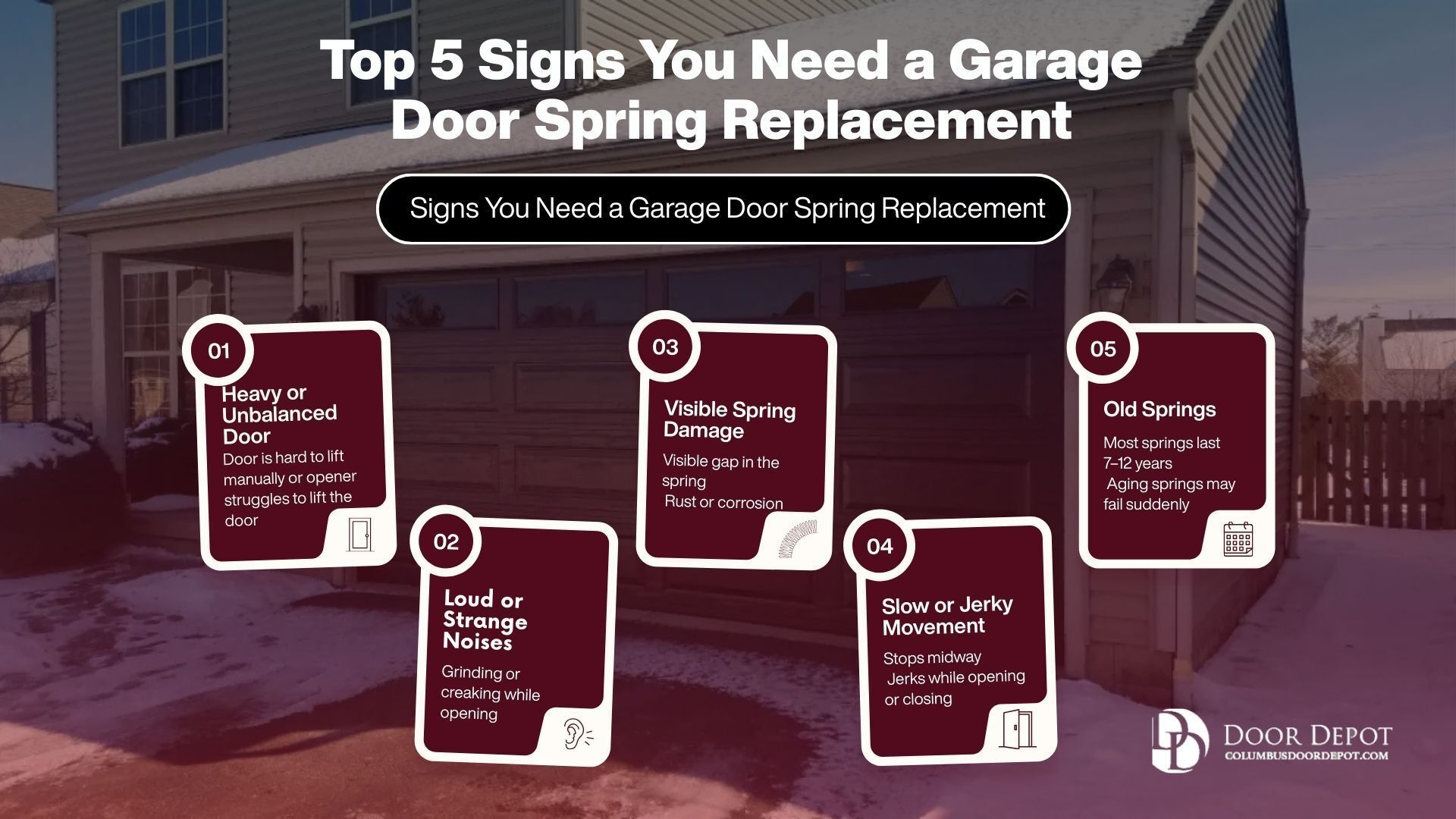 Top 5 Signs You Need a Garage Door Spring Replacement

Signs You Need a Garage Door Spring Replacement

01

Heavy or Unbalanced Door

Door is hard to lift manually or opener struggles to lift the door

02

Loud or Strange Noises

Grinding or creaking while opening

03

Visible Spring Damage

Visible gap in the spring
Rust or corrosion

04

Slow or Jerky Movement

Stops midway
Jerks while opening or closing

05

Old Springs

Most springs last 7–12 years
Aging springs may fail suddenly

DOOR DEPOT
COLUMBUSDOORDEPOT.COM