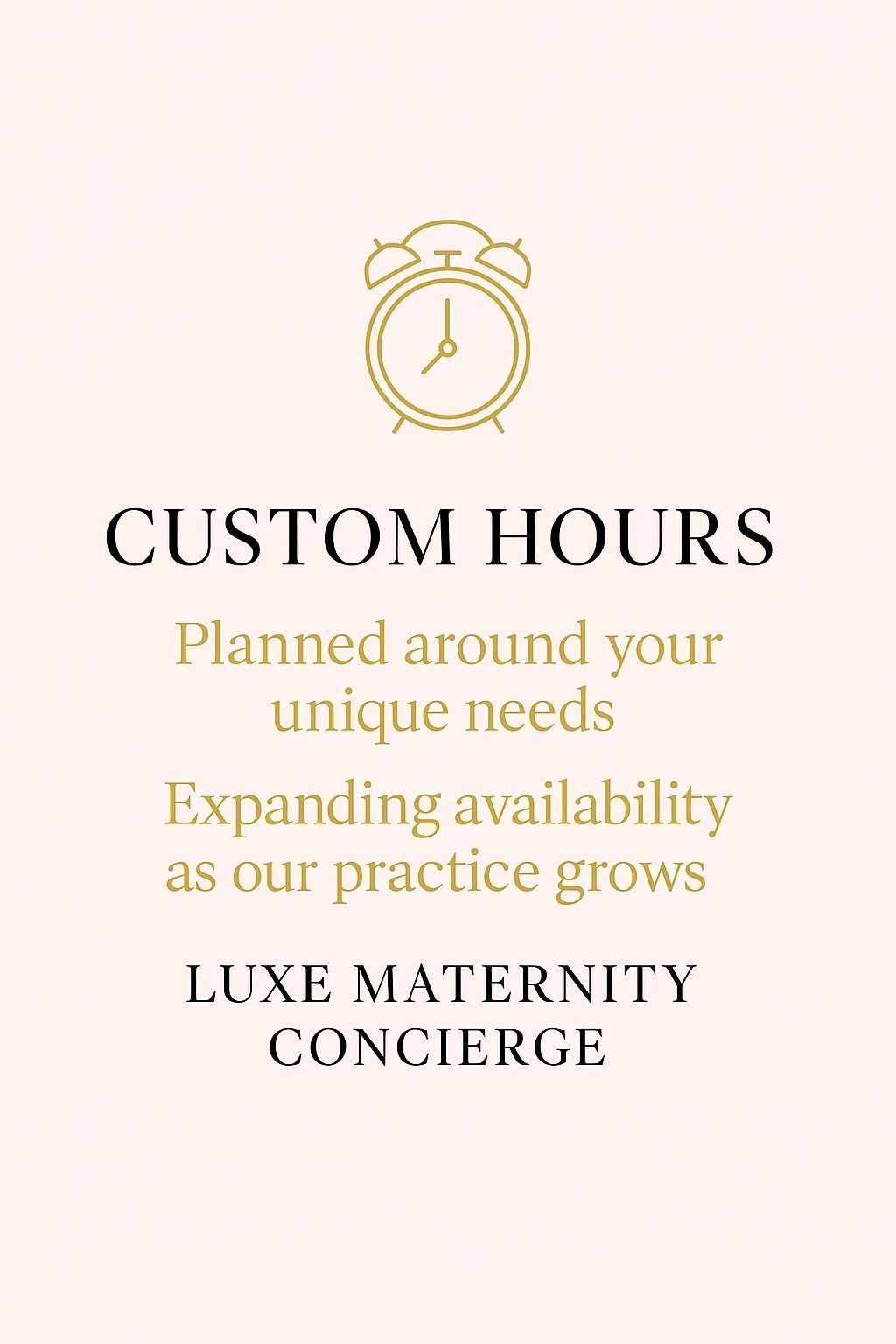 CUSTOM HOURS

Planned around your unique needs

Expanding availability as our practice grows

LUXE MATERNITY CONCIERGE