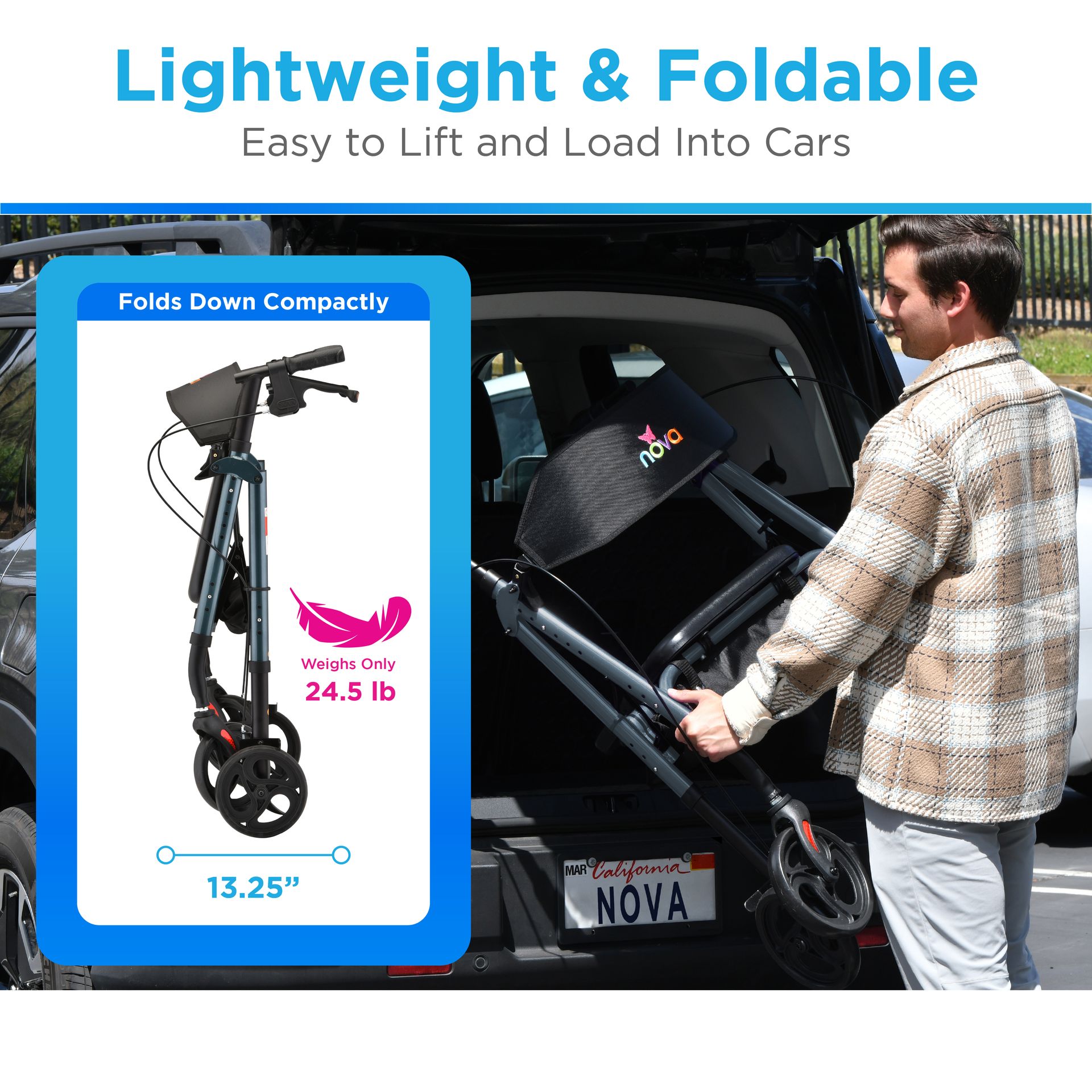 Lightweight & Foldable

Easy to Lift and Load Into Cars

Folds Down Compactly

Weighs Only
24.5 lb

13.25”

nova

MAR California
NOVA