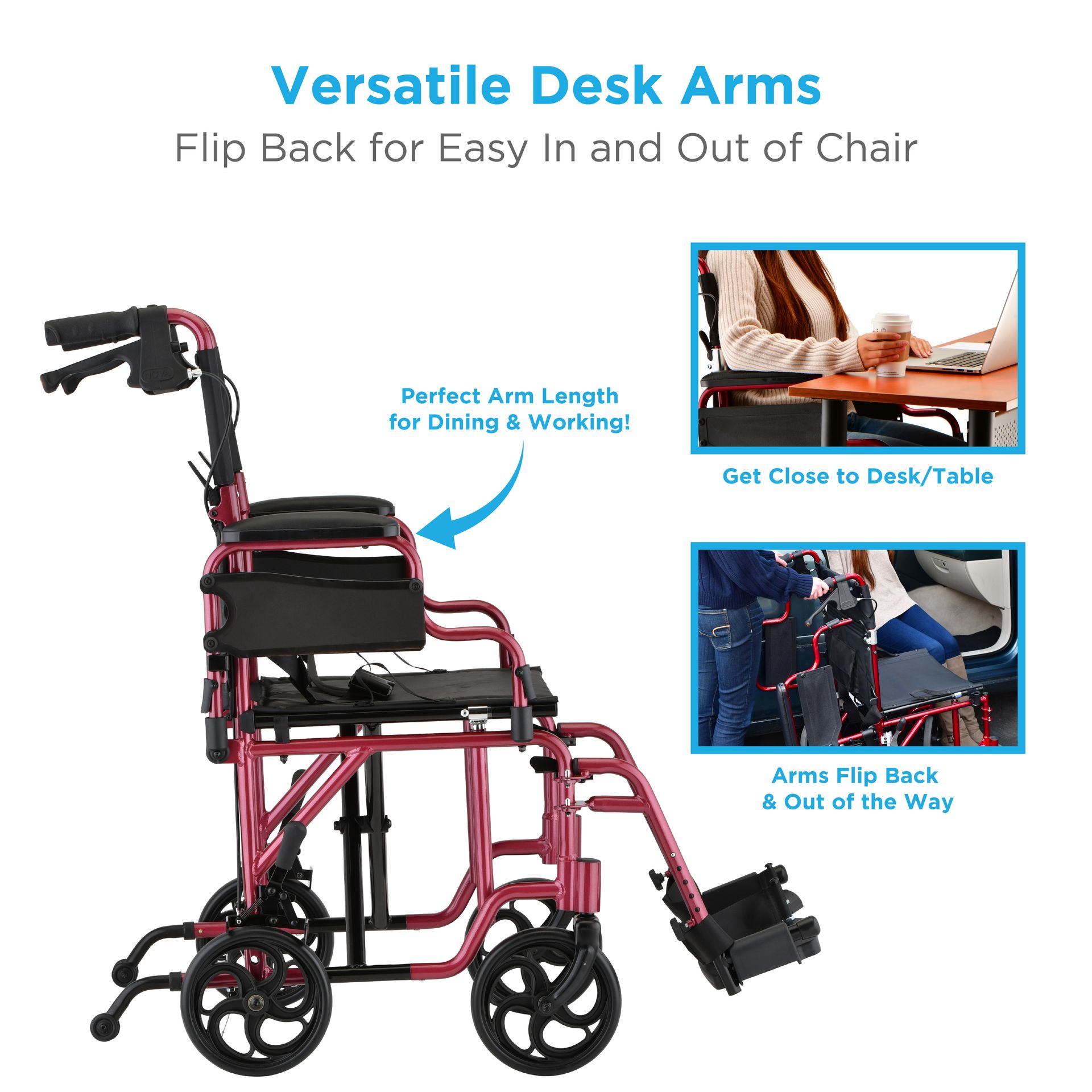 Versatile Desk Arms
Flip Back for Easy In and Out of Chair

Perfect Arm Length for Dining & Working!

Get Close to Desk/Table

Arms Flip Back & Out of the Way