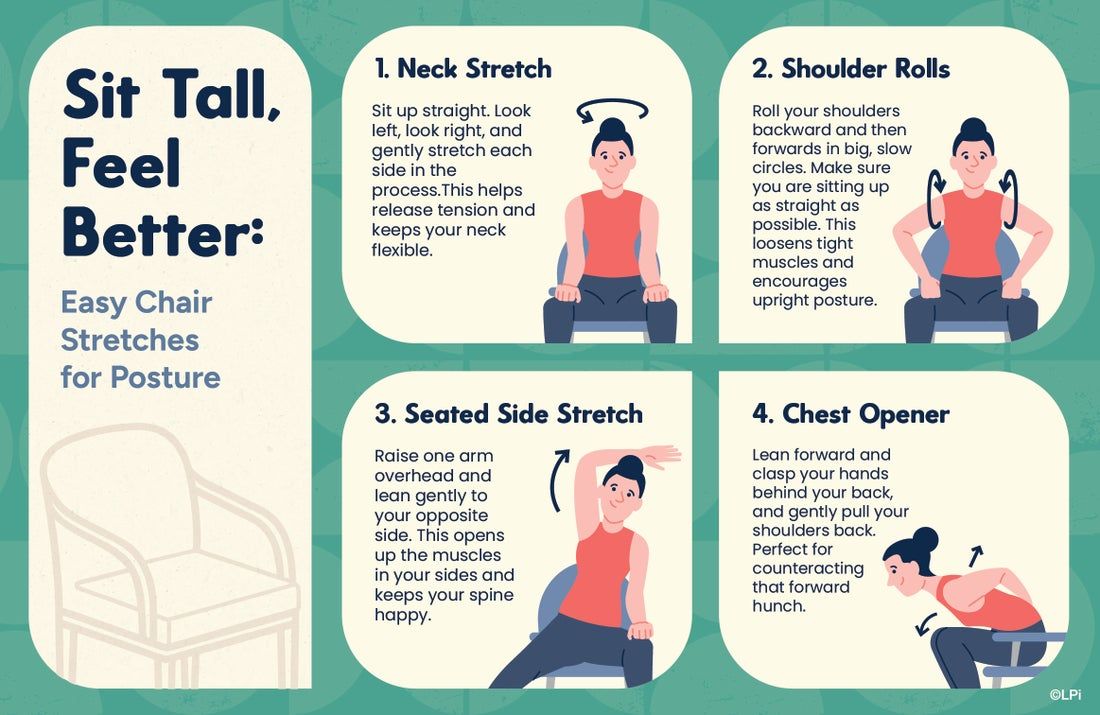 Sit Tall, Feel Better:

Easy Chair Stretches for Posture

1. Neck Stretch

Sit up straight. Look left, look right, and gently stretch each side in the process.This helps release tension and keeps your neck flexible.

2. Shoulder Rolls

Roll your shoulders backward and then forwards in big, slow circles. Make sure you are sitting up as straight as possible. This loosens tight muscles and encourages upright posture.

3. Seated Side Stretch

Raise one arm overhead and lean gently to your opposite side. This opens up the muscles in your sides and keeps your spine happy.

4. Chest Opener

Lean forward and clasp your hands behind your back, and gently pull your shoulders back. Perfect for counteracting that forward hunch.

©LPi