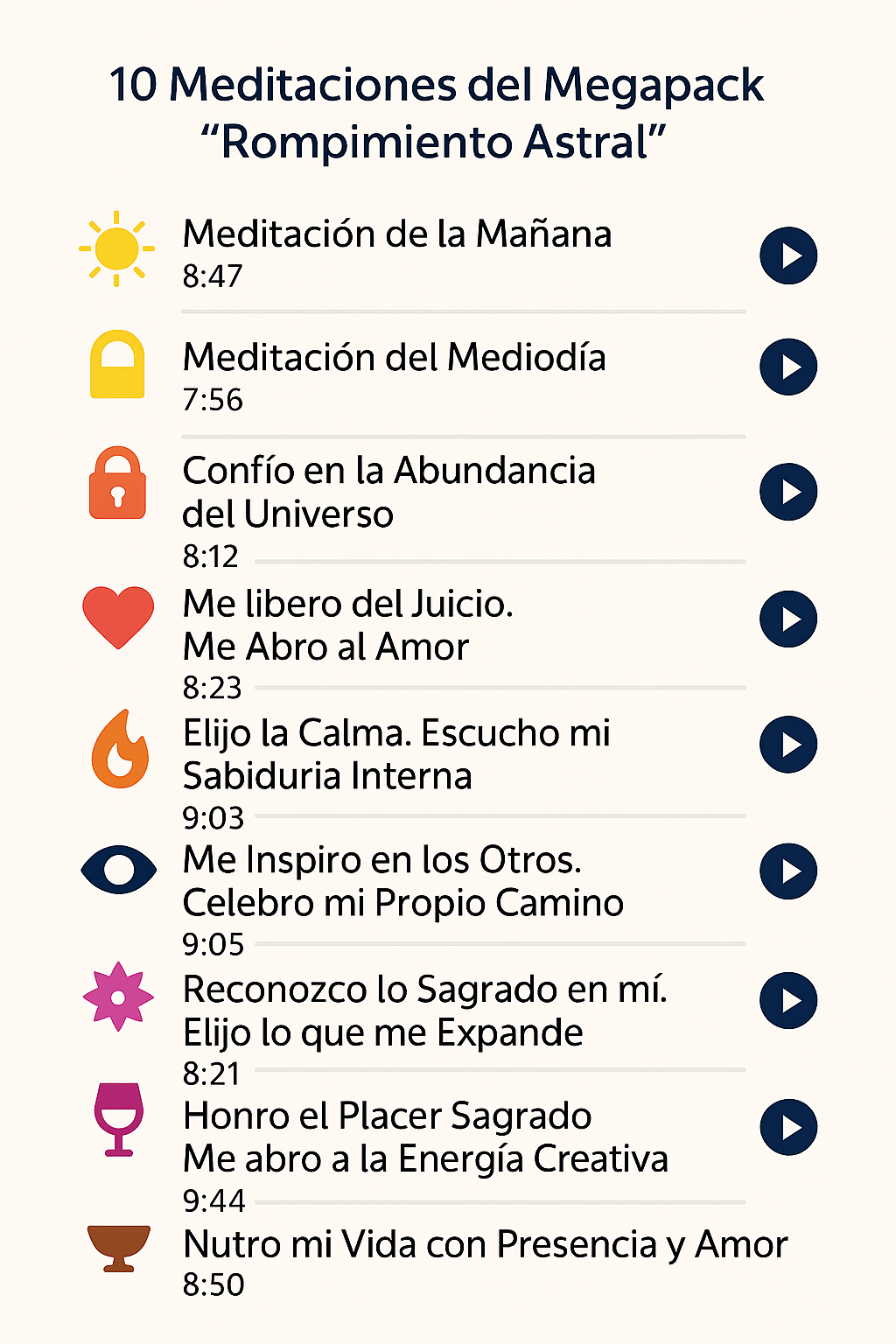 10 Meditaciones del Megapack "Rompimiento Astral"

Meditación de la Mañana
8:47

Meditación del Mediodía
7:56

Confío en la Abundancia del Universo
8:12

Me libero del Juicio.
Me Abro al Amor
8:23

Elijo la Calma. Escucho mi Sabiduria Interna
9:03

Me Inspiro en los Otros.
Celebro mi Propio Camino
9:05

Reconozco lo Sagrado en mí.
Elijo lo que me Expande
8:21

Honro el Placer Sagrado
Me abro a la Energía Creativa
9:44

Nutro mi Vida con Presencia y Amor
8:50