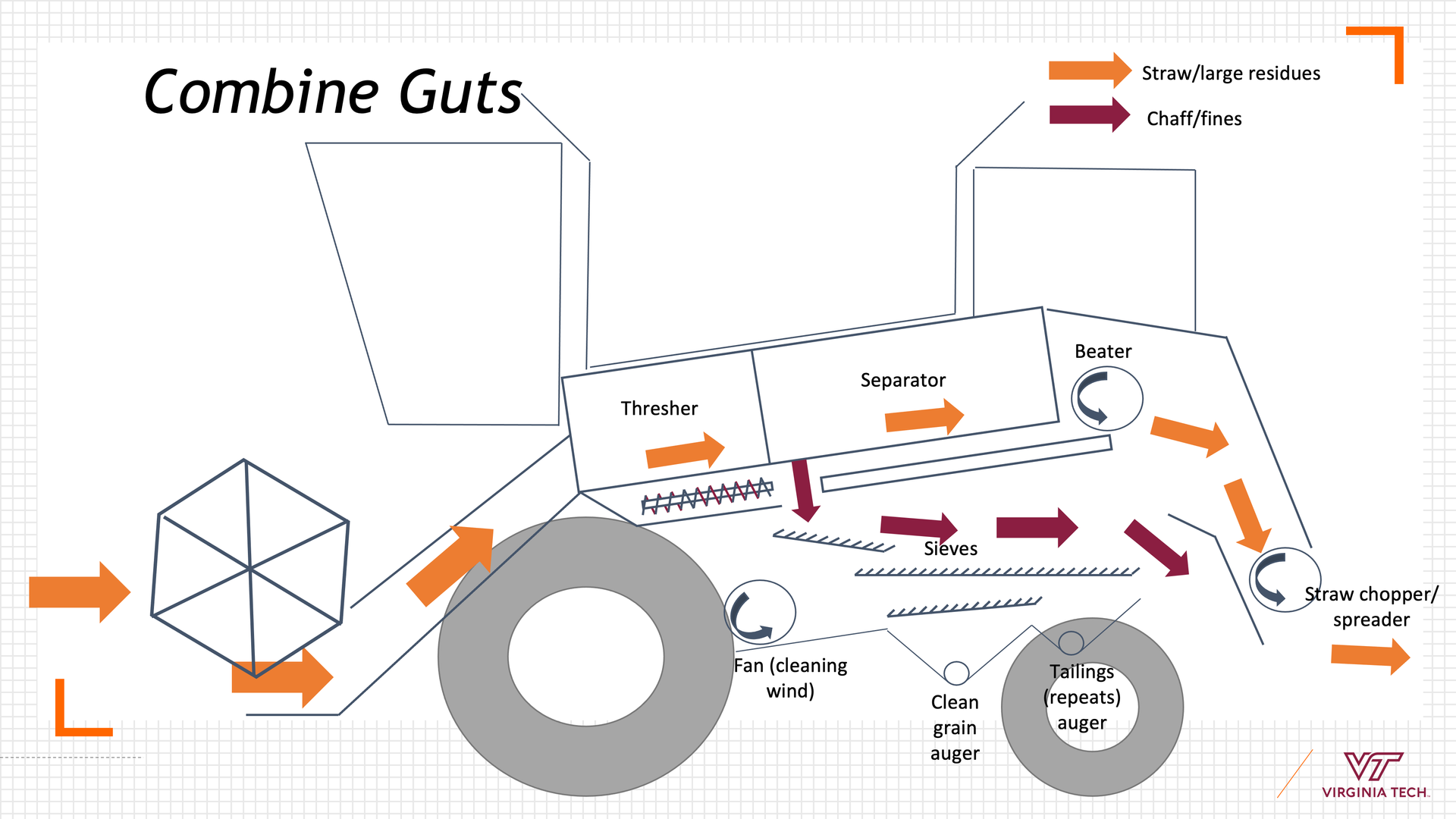 Combine Guts

Straw/large residues

Chaff/fines

Thresher

Separator

Beater

Sieves

Straw chopper/ spreader

Fan (cleaning wind)

Clean grain auger

Tailings (repeats) auger

VT
VIRGINIA TECH.