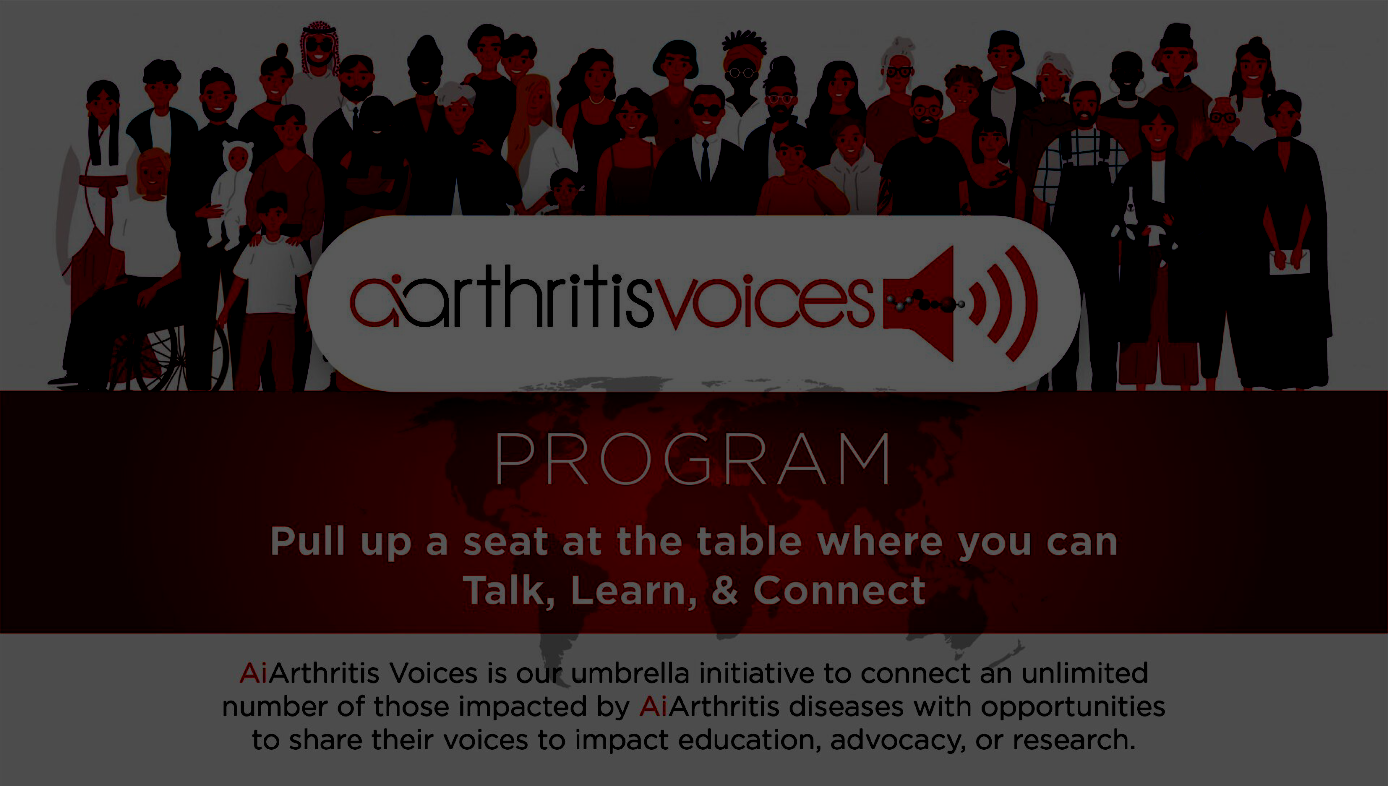 aiarthritisvoices

PROGRAM

Pull up a seat at the table where you can Talk, Learn, & Connect

AiArthritis Voices is our umbrella initiative to connect an unlimited number of those impacted by AiArthritis diseases with opportunities to share their voices to impact education, advocacy, or research.