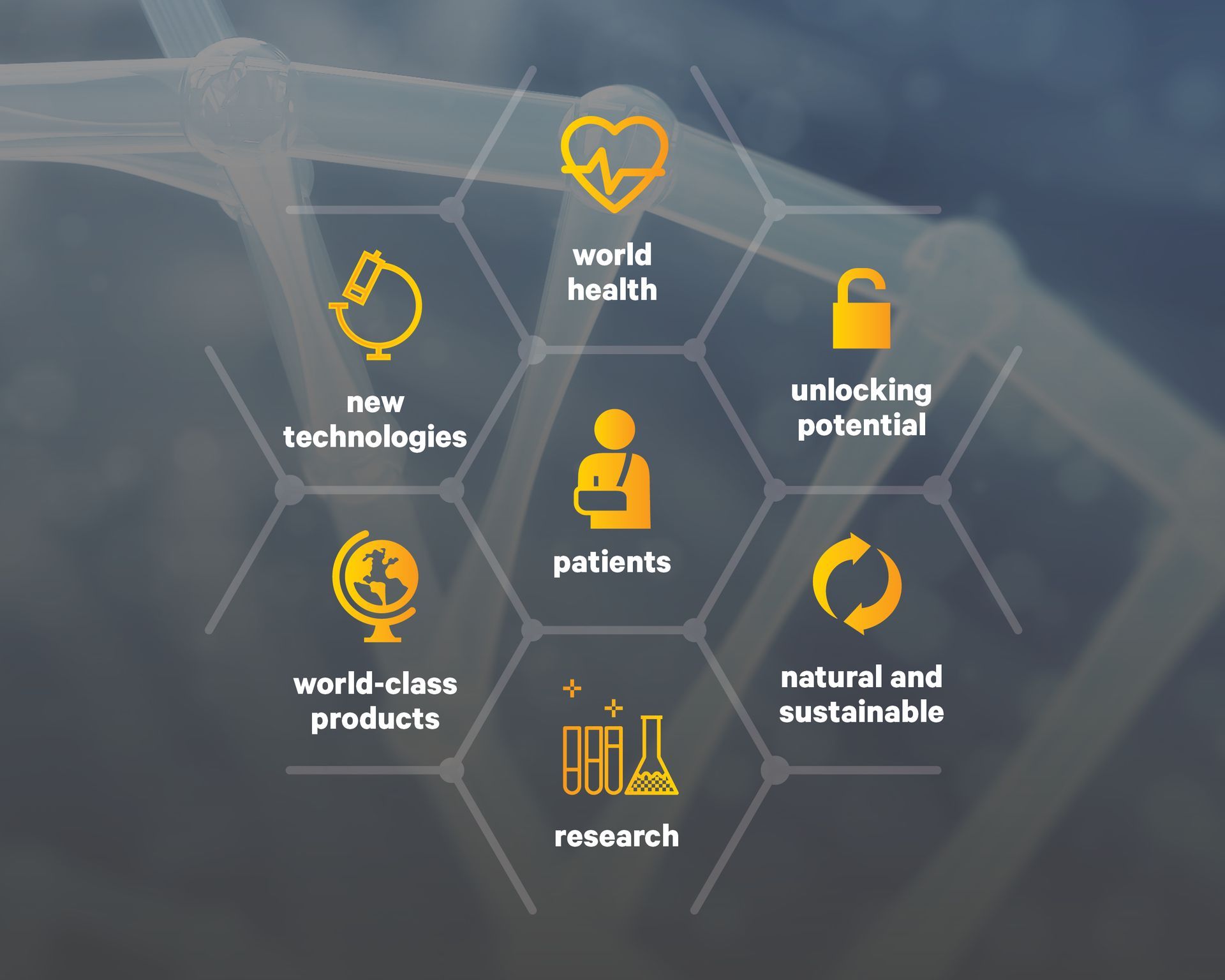 world health

new technologies

unlocking potential

patients

world-class products

natural and sustainable

research