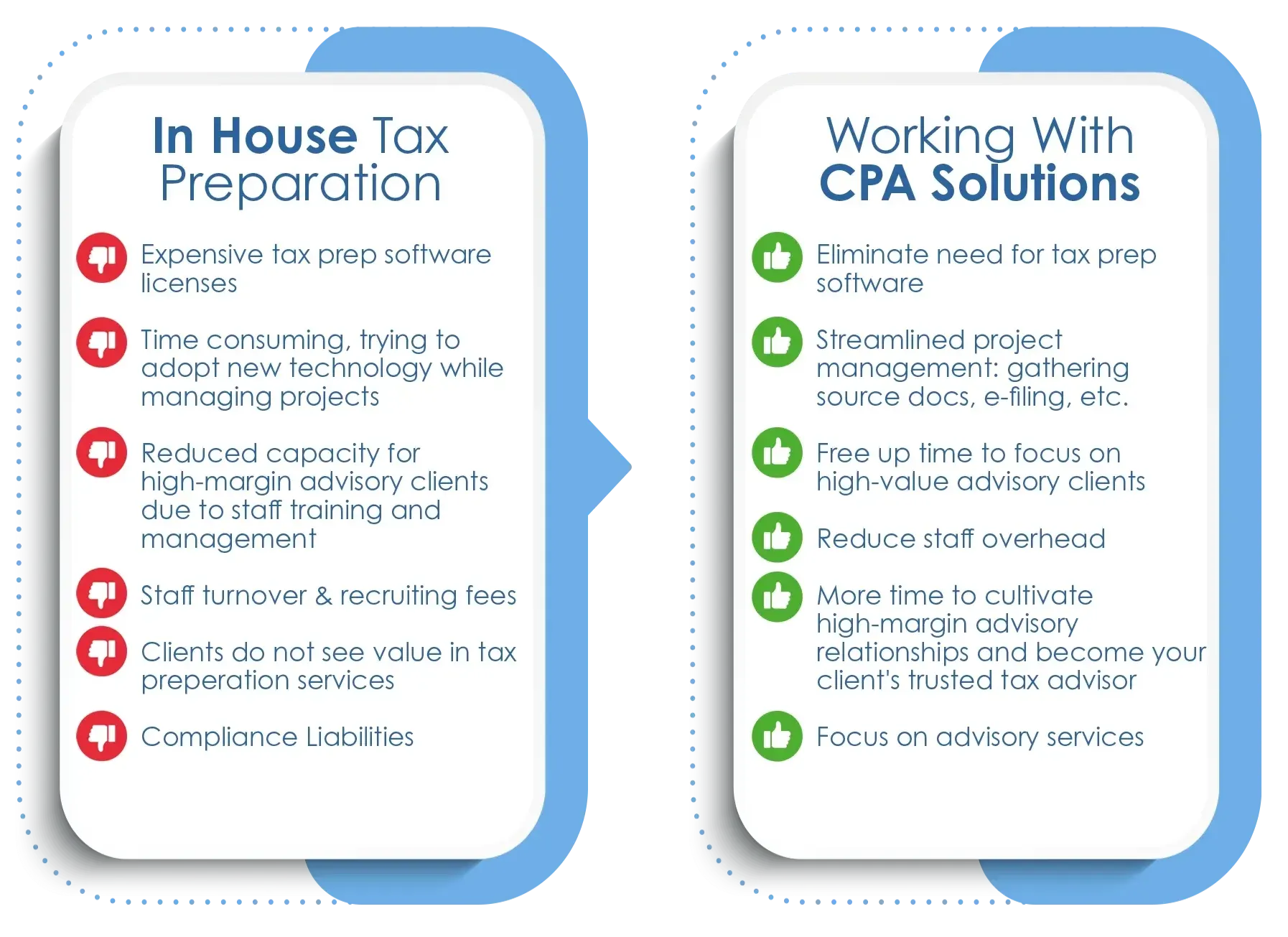 In House Tax Preparation

Expensive tax prep software licenses

Time consuming, trying to adopt new technology while managing projects

Reduced capacity for high-margin advisory clients due to staff training and management

Staff turnover & recruiting fees

Clients do not see value in tax preperation services

Compliance Liabilities

Working With CPA Solutions

Eliminate need for tax prep software

Streamlined project management: gathering source docs, e-filing, etc.

Free up time to focus on high-value advisory clients

Reduce staff overhead

More time to cultivate high-margin advisory relationships and become your client's trusted tax advisor

Focus on advisory services