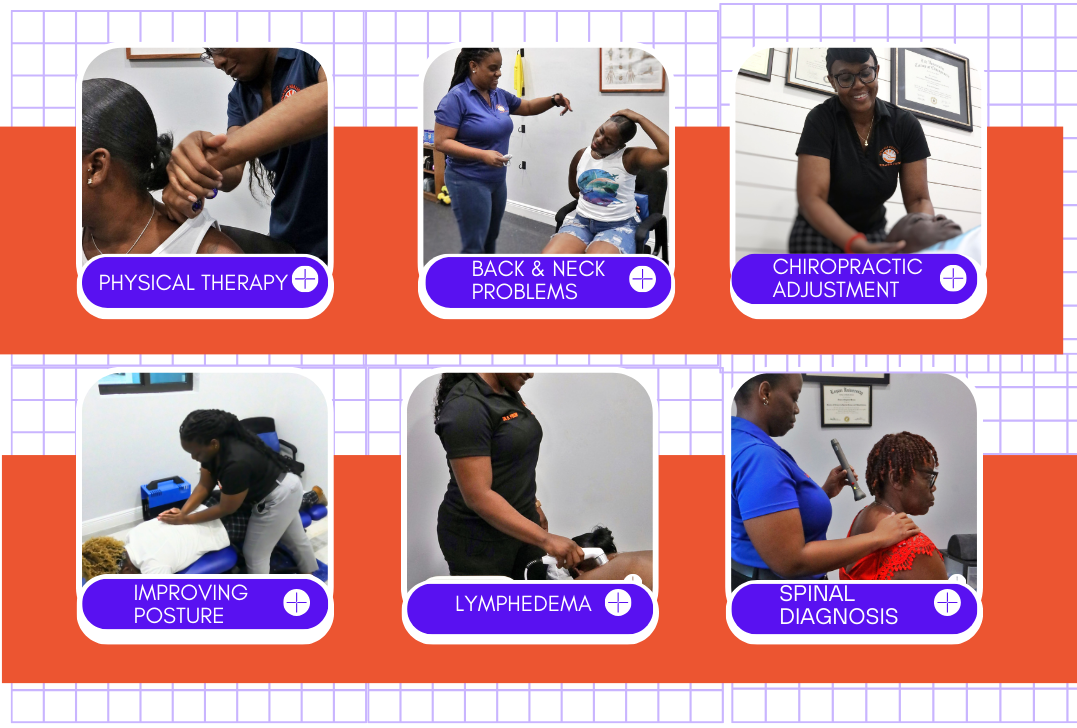 PHYSICAL THERAPY

BACK & NECK PROBLEMS

CHIROPRACTIC ADJUSTMENT

IMPROVING POSTURE

LYMPHEDEMA

SPINAL DIAGNOSIS