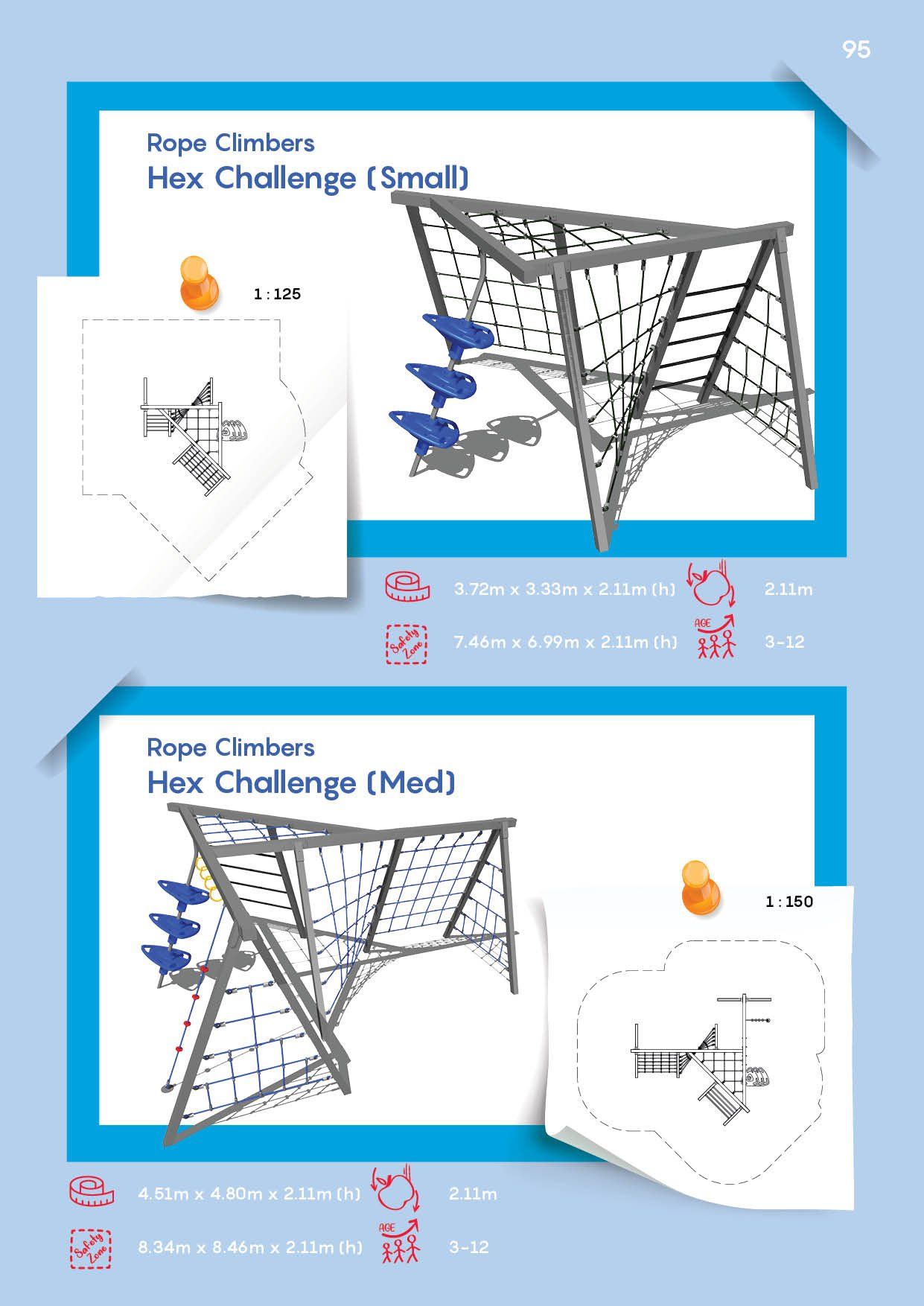 95

Rope Climbers
Hex Challenge (Small)

1 : 125

3.72m x 3.33m x 2.11m (h)

2.11m

Safety Zone

7.46m x 6.99m x 2.11m (h)

AGE

3-12

Rope Climbers
Hex Challenge (Med)

1 : 150

4.51m x 4.80m x 2.11m (h)

2.11m

Safety Zone

8.34m x 8.46m x 2.11m (h)

AGE

3-12