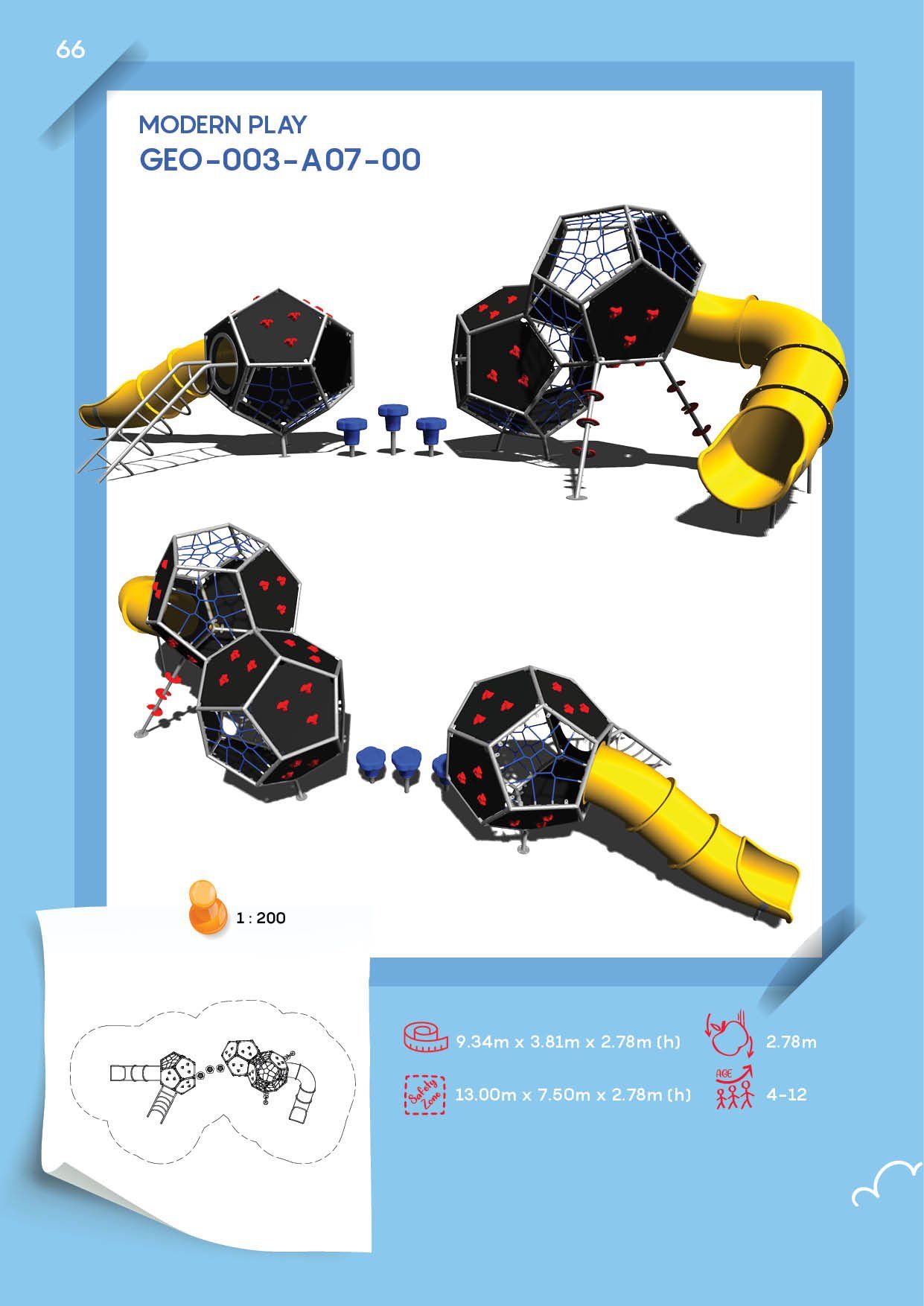 66

MODERN PLAY
GEO-003-A07-00

1 : 200

9.34m x 3.81m x 2.78m (h)

2.78m

Safety Zone 13.00m x 7.50m x 2.78m (h)

AGE 4-12