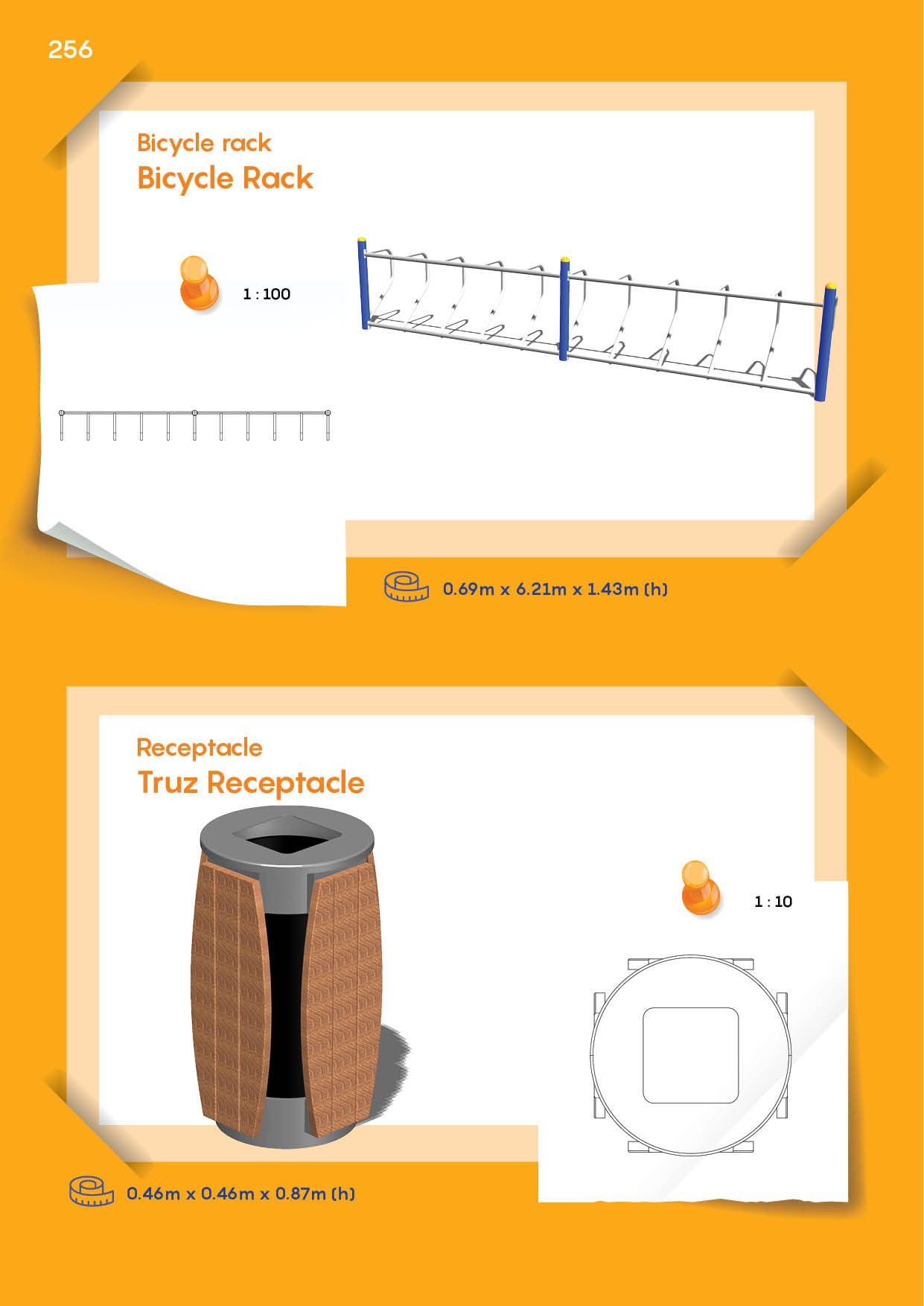 256

Bicycle rack
Bicycle Rack

1 : 100

0.69m x 6.21m x 1.43m (h)

Receptacle
Truz Receptacle

1 : 10

0.46m x 0.46m x 0.87m (h)