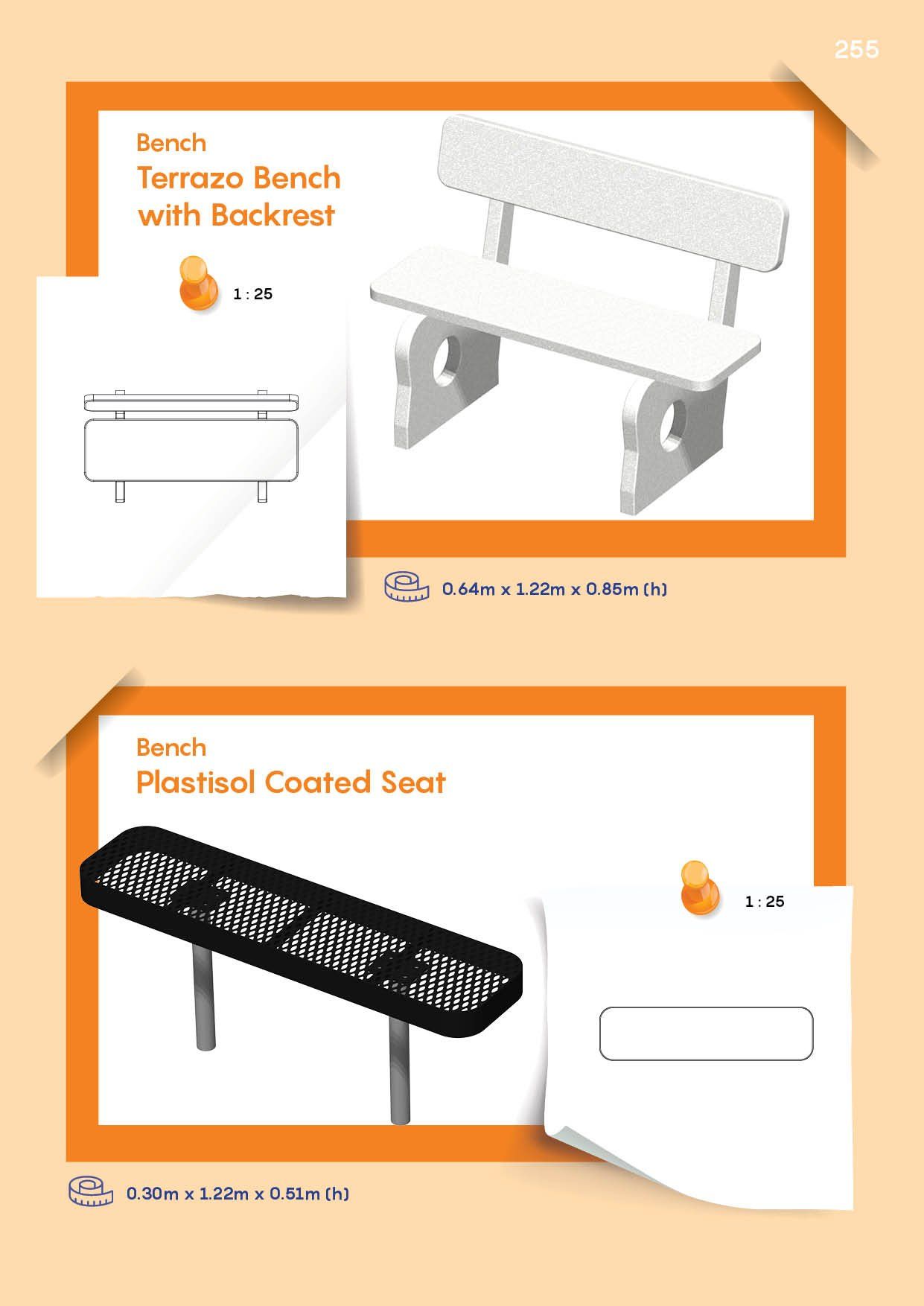 255

Bench
Terrazo Bench with Backrest

1 : 25

0.64m x 1.22m x 0.85m (h)

Bench
Plastisol Coated Seat

1 : 25

0.30m x 1.22m x 0.51m (h)