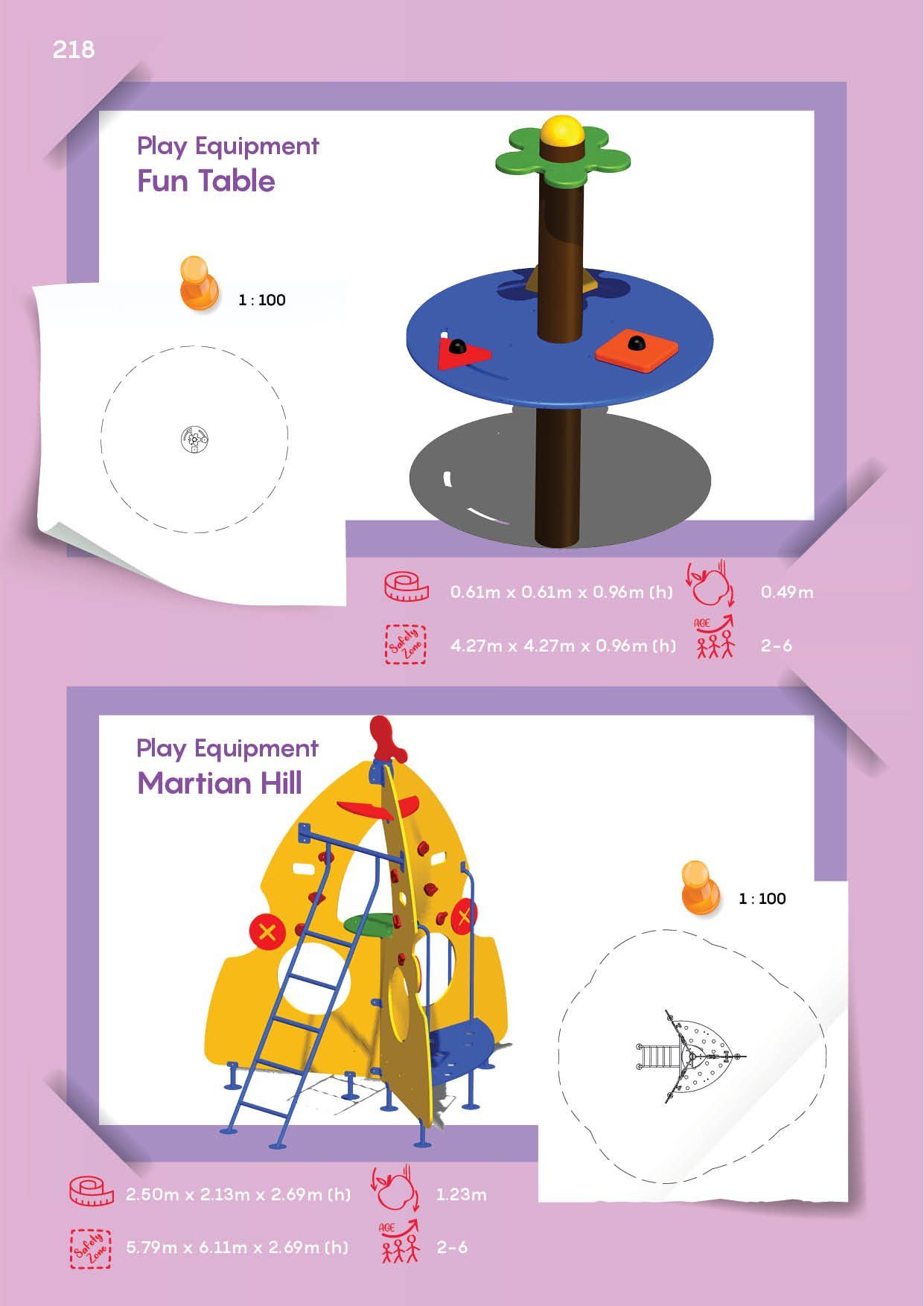 218

Play Equipment
Fun Table

1 : 100

0.61m x 0.61m x 0.96m (h)

0.49m

Safety Zone

4.27m x 4.27m x 0.96m (h)

AGE

2-6

Play Equipment
Martian Hill

1 : 100

2.50m x 2.13m x 2.69m (h)

1.23m

Safety Zone

5.79m x 6.11m x 2.69m (h)

AGE

2-6