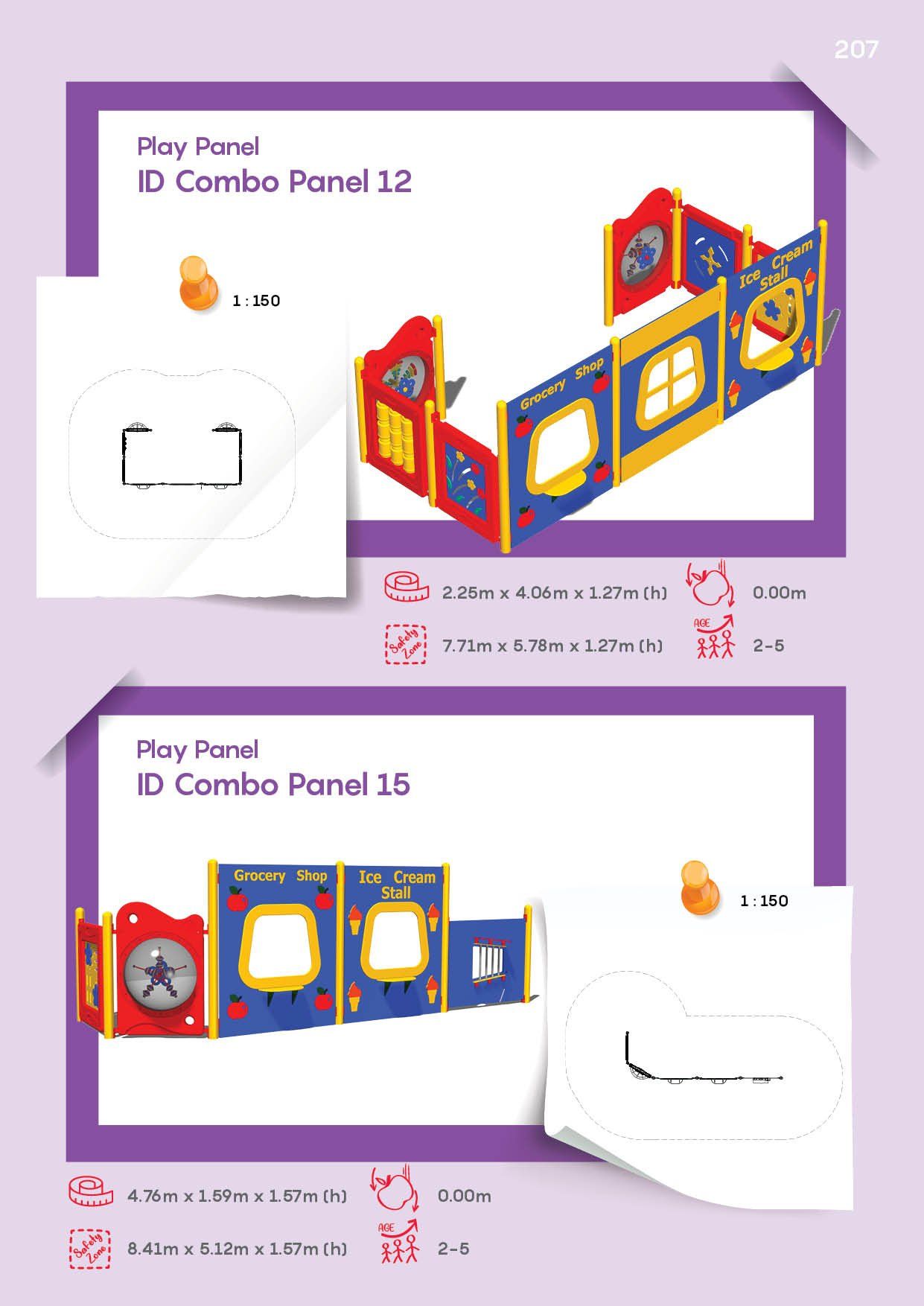 207

Play Panel
ID Combo Panel 12

1 : 150

Grocery Shop

Ice Cream Stall

2.25m x 4.06m x 1.27m (h)

0.00m

Safety Zone

7.71m x 5.78m x 1.27m (h)

AGE

2-5

Play Panel
ID Combo Panel 15

Grocery Shop

Ice Cream Stall

1 : 150

4.76m x 1.59m x 1.57m (h)

0.00m

Safety Zone

8.41m x 5.12m x 1.57m (h)

AGE

2-5