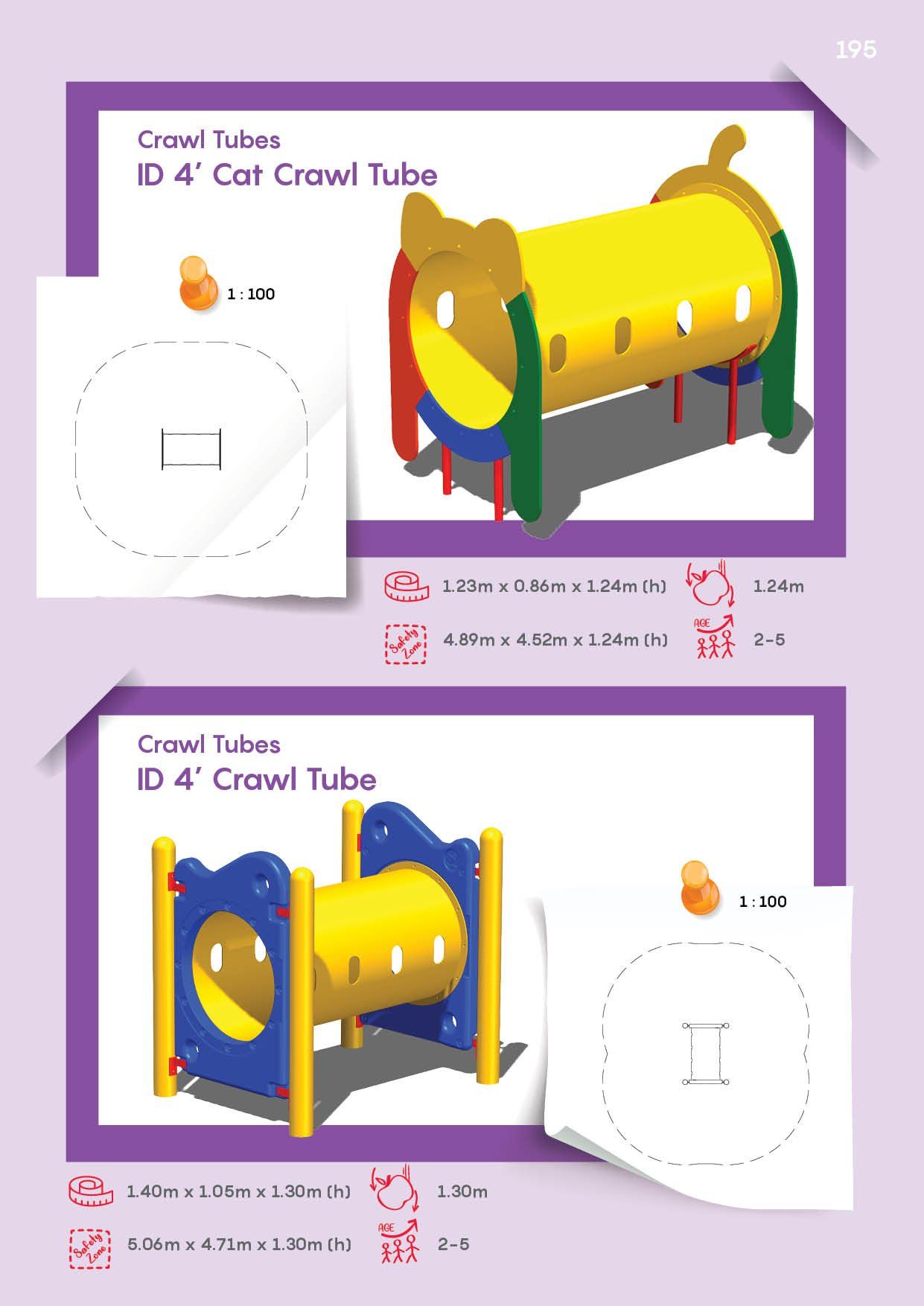 195

Crawl Tubes
ID 4' Cat Crawl Tube

1 : 100

1.23m x 0.86m x 1.24m (h)

1.24m

Safety Zone

4.89m x 4.52m x 1.24m (h)

AGE

2-5

Crawl Tubes
ID 4' Crawl Tube

1 : 100

1.40m x 1.05m x 1.30m (h)

1.30m

Safety Zone

5.06m x 4.71m x 1.30m (h)

AGE

2-5