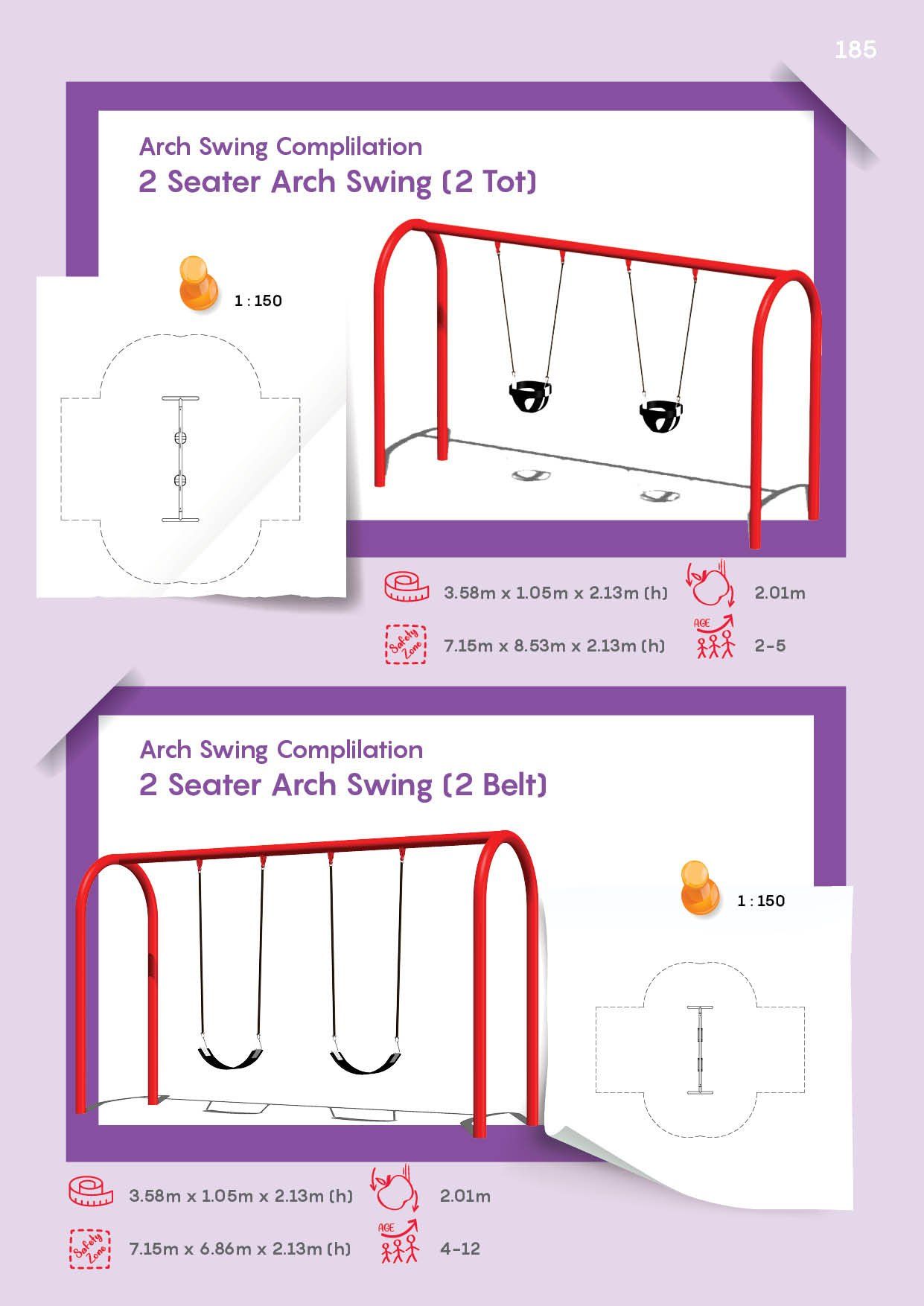 185

Arch Swing Complilation
2 Seater Arch Swing (2 Tot)

1 : 150

3.58m x 1.05m x 2.13m (h)

2.01m

Safety Zone

7.15m x 8.53m x 2.13m (h)

AGE

2-5

Arch Swing Complilation
2 Seater Arch Swing (2 Belt)

1 : 150

3.58m x 1.05m x 2.13m (h)

2.01m

Safety Zone

7.15m x 6.86m x 2.13m (h)

AGE

4-12