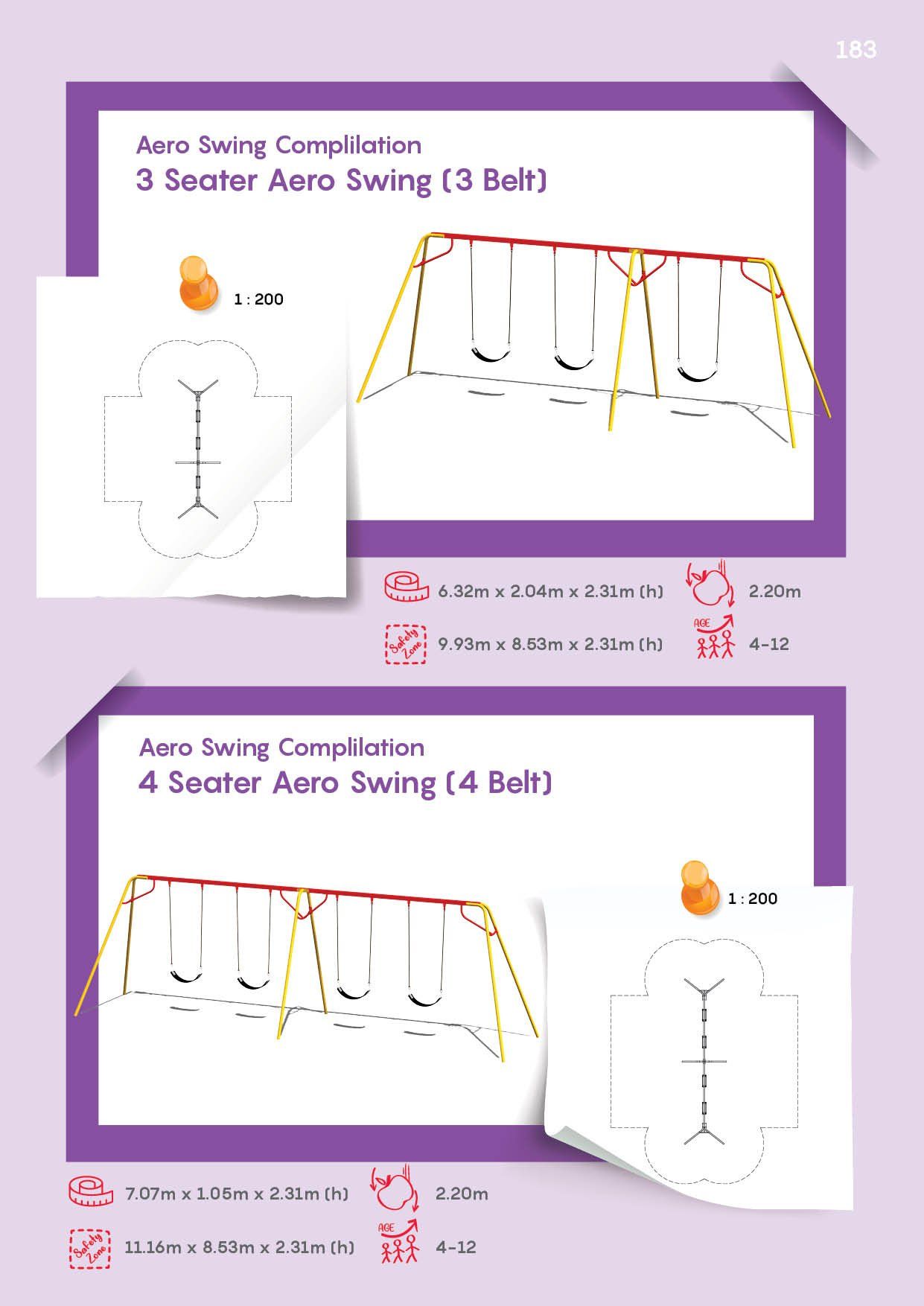 183

Aero Swing Complilation
3 Seater Aero Swing (3 Belt)

1 : 200

6.32m x 2.04m x 2.31m (h)

2.20m

Safety Zone

9.93m x 8.53m x 2.31m (h)

AGE

4-12

Aero Swing Complilation
4 Seater Aero Swing (4 Belt)

1 : 200

7.07m x 1.05m x 2.31m (h)

2.20m

Safety Zone

11.16m x 8.53m x 2.31m (h)

AGE

4-12