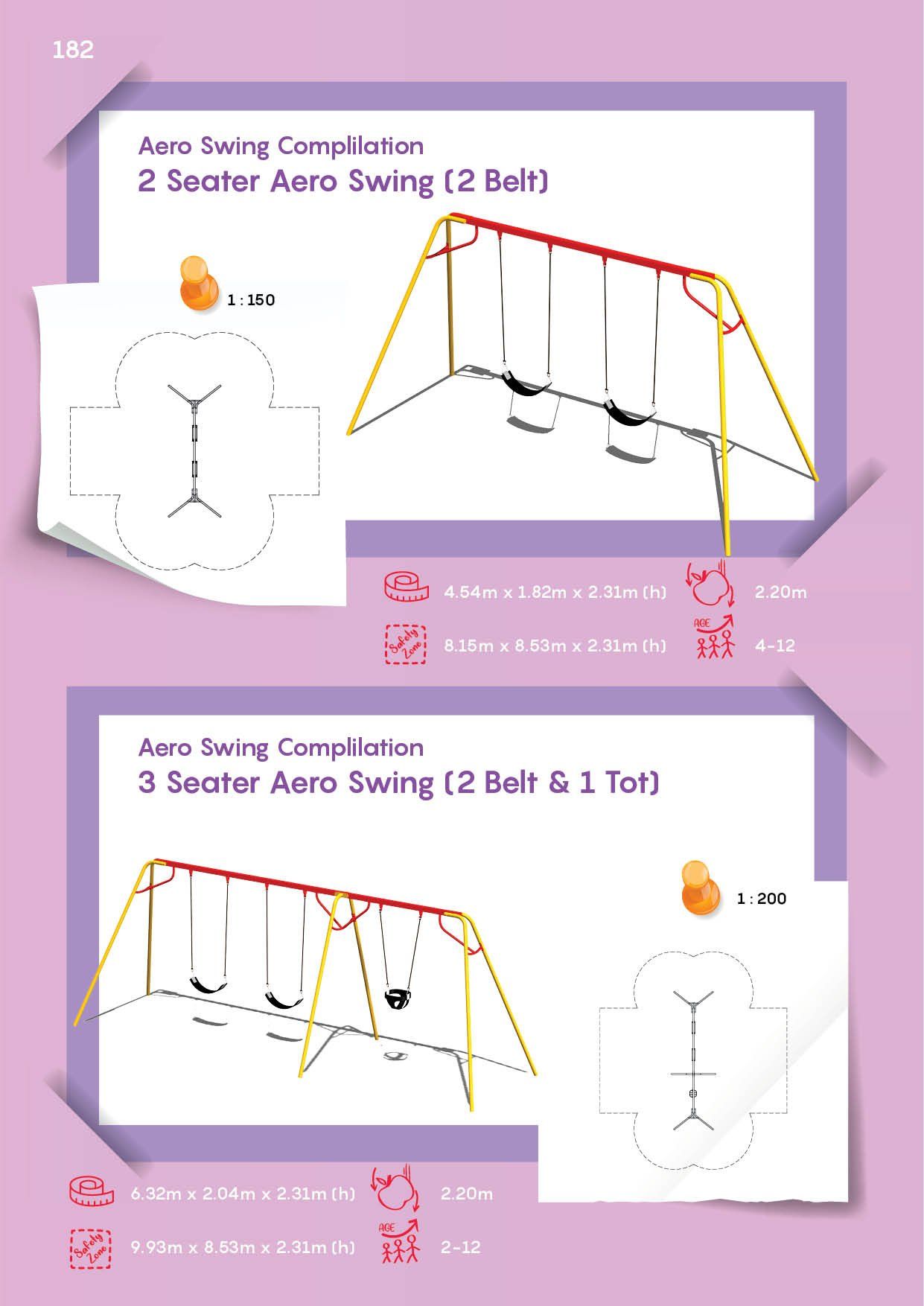 182

Aero Swing Complilation
2 Seater Aero Swing (2 Belt)

1 : 150

4.54m x 1.82m x 2.31m (h)

2.20m

Safety Zone

8.15m x 8.53m x 2.31m (h)

AGE

4-12

Aero Swing Complilation
3 Seater Aero Swing (2 Belt & 1 Tot)

1 : 200

6.32m x 2.04m x 2.31m (h)

2.20m

Safety Zone

9.93m x 8.53m x 2.31m (h)

AGE

2-12