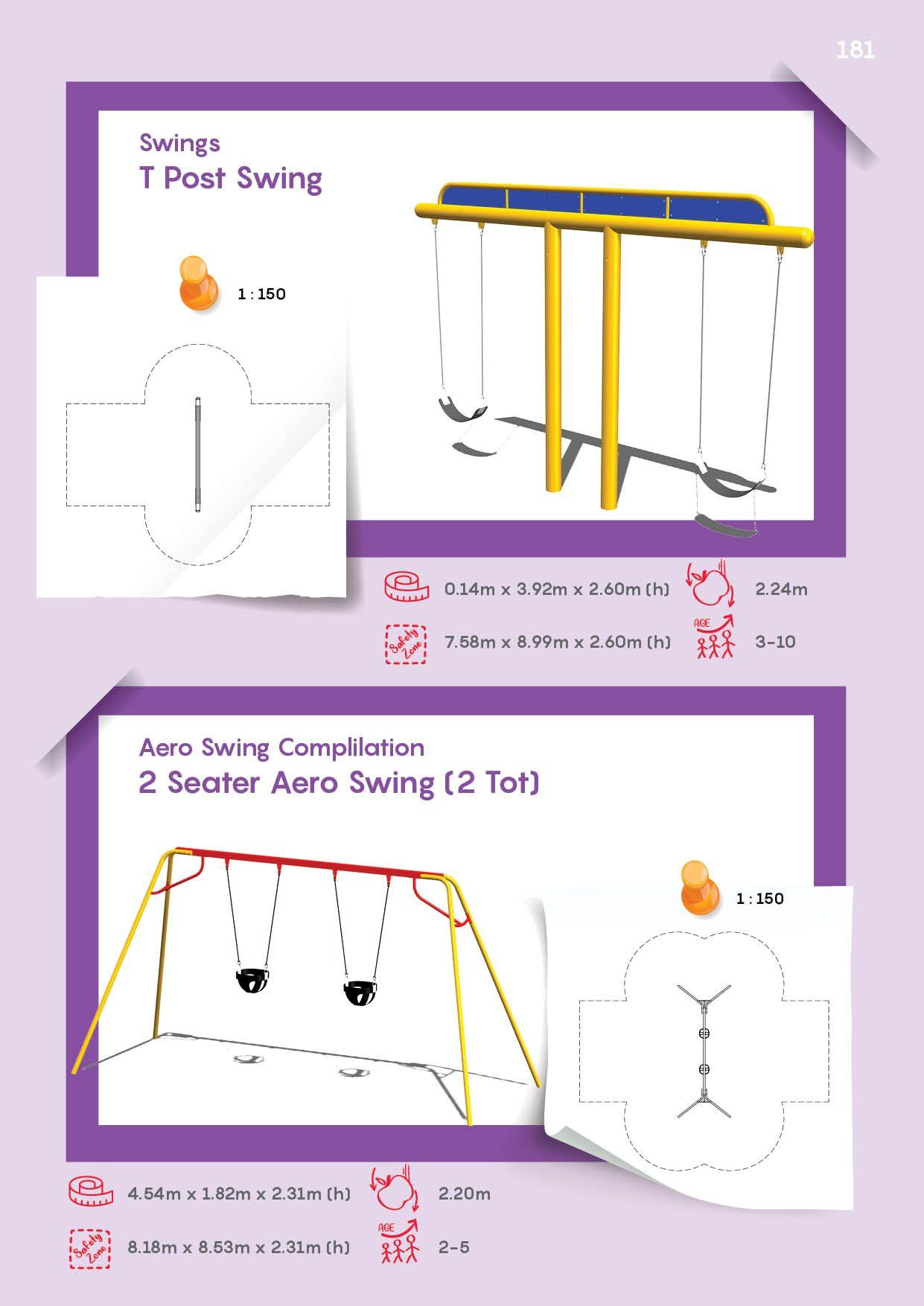 181

Swings
T Post Swing

1 : 150

0.14m x 3.92m x 2.60m (h)

2.24m

Safety Zone

7.58m x 8.99m x 2.60m (h)

AGE

3-10

Aero Swing Complilation
2 Seater Aero Swing (2 Tot)

1 : 150

4.54m x 1.82m x 2.31m (h)

2.20m

Safety Zone

8.18m x 8.53m x 2.31m (h)

AGE

2-5