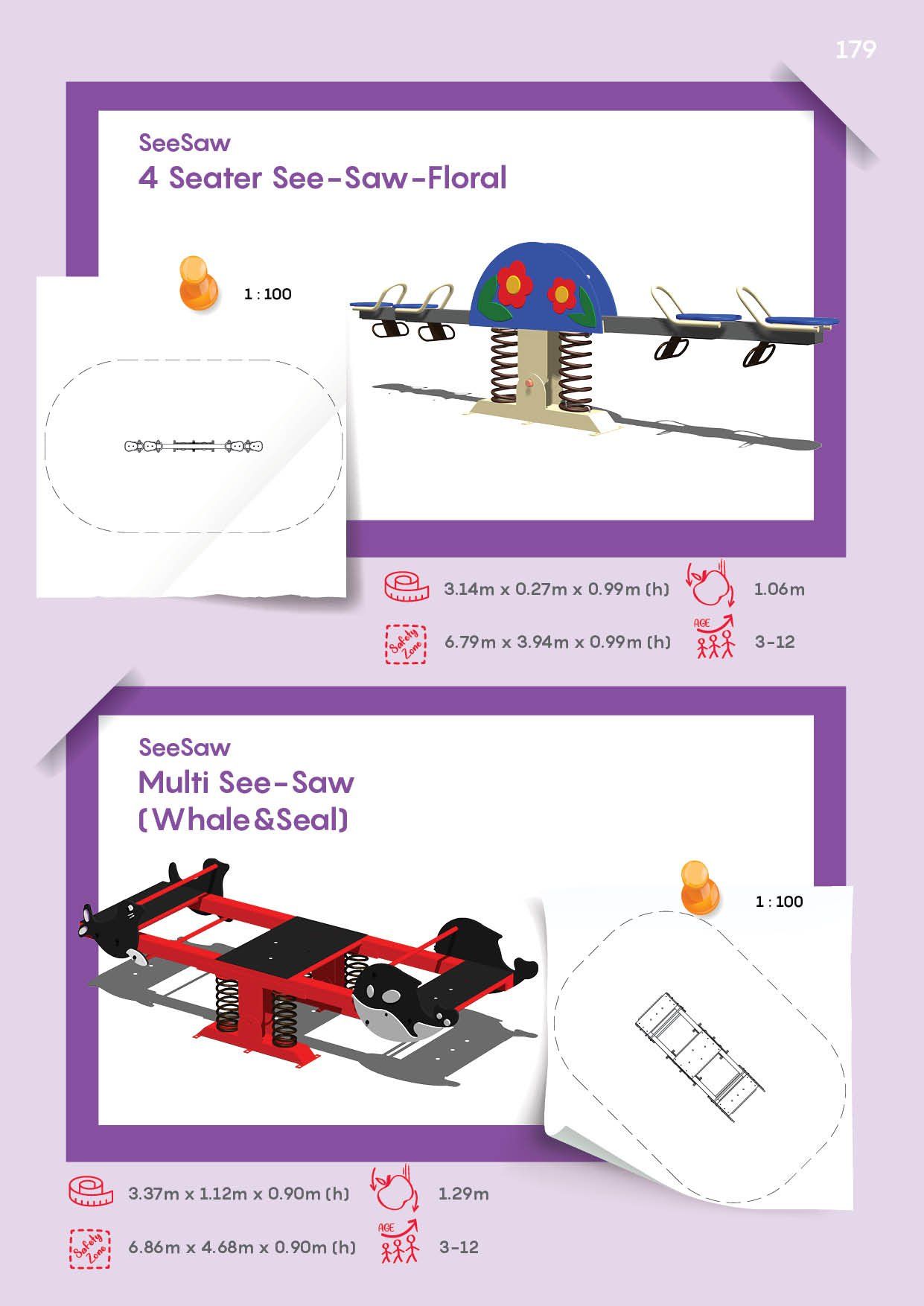 179

SeeSaw
4 Seater See-Saw-Floral

1 : 100

3.14m x 0.27m x 0.99m (h)

1.06m

Safety Zone

6.79m x 3.94m x 0.99m (h)

AGE

3-12

SeeSaw
Multi See-Saw (Whale&Seal)

1 : 100

3.37m x 1.12m x 0.90m (h)

1.29m

Safety Zone

6.86m x 4.68m x 0.90m (h)

AGE

3-12