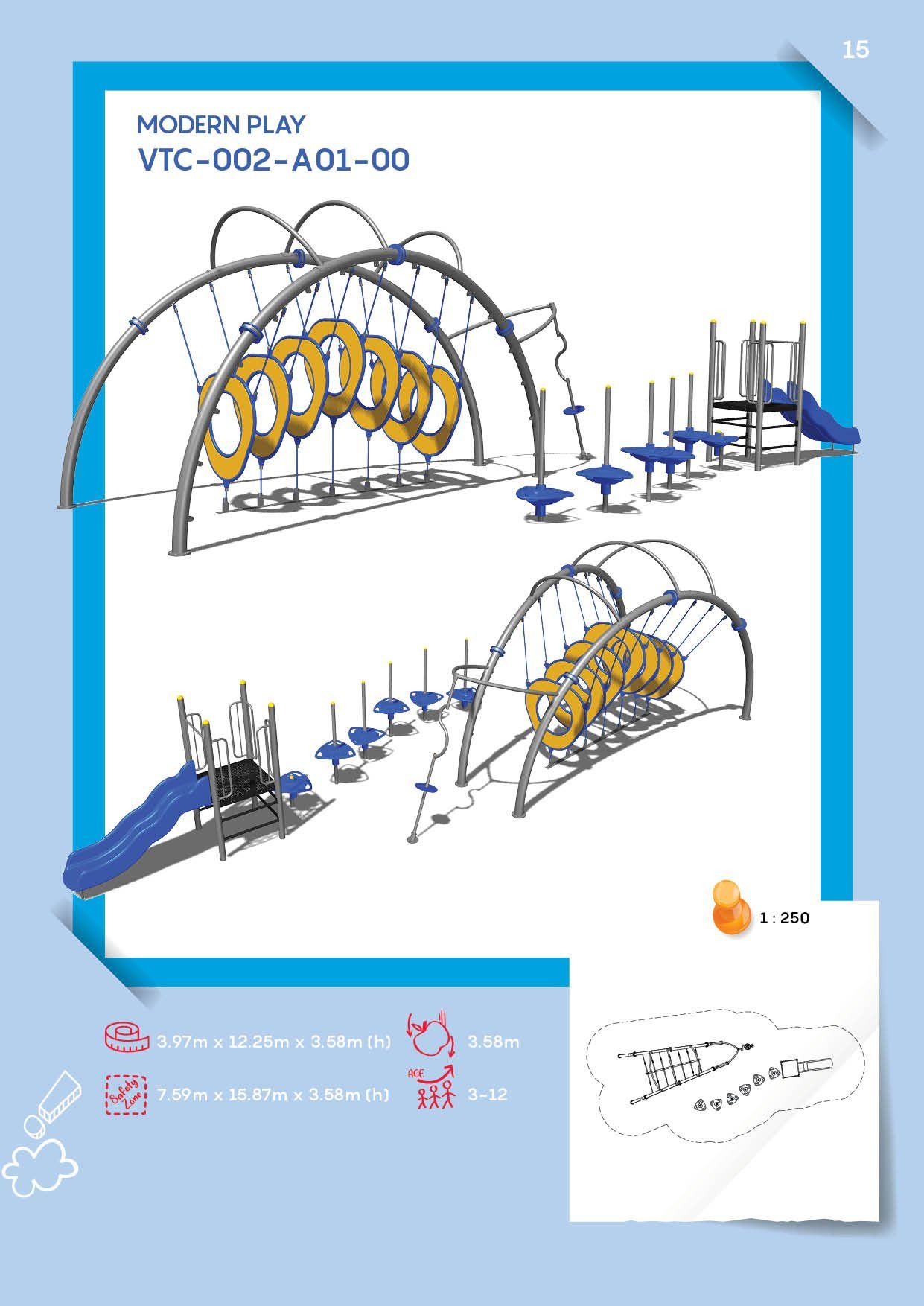 15

MODERN PLAY
VTC-002-A01-00

1 : 250

3.97m x 12.25m x 3.58m (h)

3.58m

Safety Zone 7.59m x 15.87m x 3.58m (h)

AGE 3-12