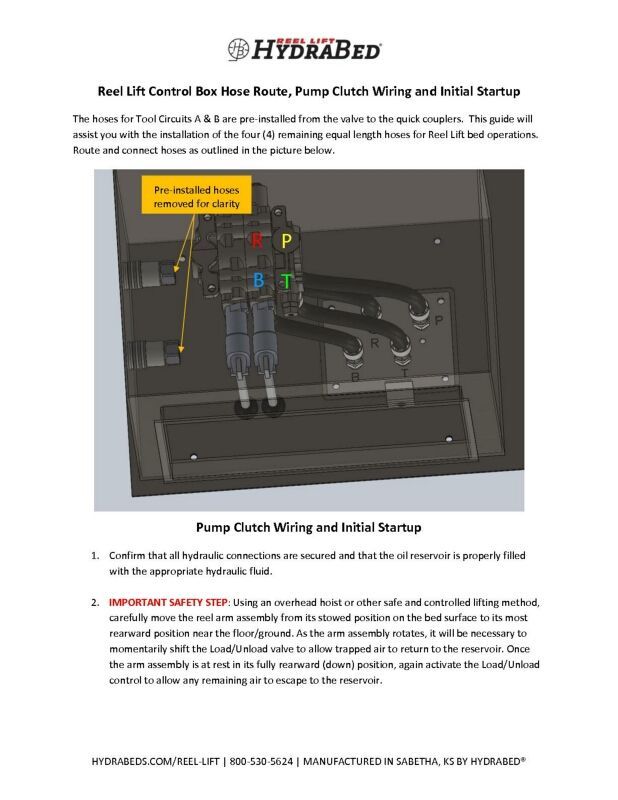 REEL LIFT HYDRABED

Reel Lift Control Box Hose Route, Pump Clutch Wiring and Initial Startup

The hoses for Tool Circuits A & B are pre-installed from the valve to the quick couplers. This guide will assist you with the installation of the four (4) remaining equal length hoses for Reel Lift bed operations. Route and connect hoses as outlined in the picture below.

Pre-installed hoses removed for clarity

R P B T

P R B T

Pump Clutch Wiring and Initial Startup

1. Confirm that all hydraulic connections are secured and that the oil reservoir is properly filled with the appropriate hydraulic fluid.

2. IMPORTANT SAFETY STEP: Using an overhead hoist or other safe and controlled lifting method, carefully move the reel arm assembly from its stowed position on the bed surface to its most rearward position near the floor/ground. As the arm assembly rotates, it will be necessary to momentarily shift the Load/Unload valve to allow trapped air to return to the reservoir. Once the arm assembly is at rest in its fully rearward (down) position, again activate the Load/Unload control to allow any remaining air to escape to the reservoir.

HYDRABEDS.COM/REEL-LIFT | 800-530-5624 | MANUFACTURED IN SABETHA, KS BY HYDRABED®