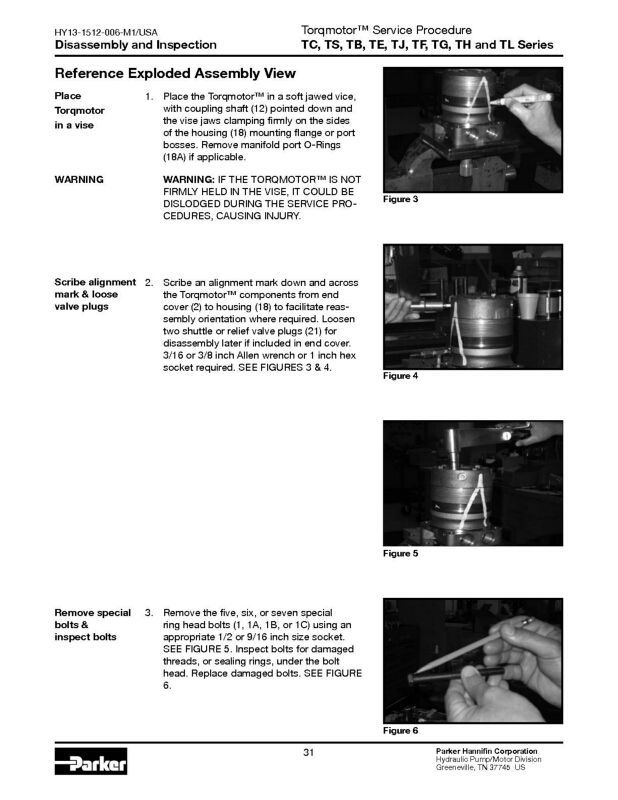 HY13-1512-006-M1/USA
Disassembly and Inspection

Torqmotor™ Service Procedure
TC, TS, TB, TE, TJ, TF, TG, TH and TL Series

Reference Exploded Assembly View

Place Torqmotor in a vise

1. Place the Torqmotor™ in a soft jawed vice, with coupling shaft (12) pointed down and the vise jaws clamping firmly on the sides of the housing (18) mounting flange or port bosses. Remove manifold port O-Rings (18A) if applicable.

WARNING

WARNING: IF THE TORQMOTOR™ IS NOT FIRMLY HELD IN THE VISE, IT COULD BE DISLODGED DURING THE SERVICE PROCEDURES, CAUSING INJURY.

Figure 3

Scribe alignment mark & loose valve plugs

2. Scribe an alignment mark down and across the Torqmotor™ components from end cover (2) to housing (18) to facilitate reassembly orientation where required. Loosen two shuttle or relief valve plugs (21) for disassembly later if included in end cover. 3/16 or 3/8 inch Allen wrench or 1 inch hex socket required. SEE FIGURES 3 & 4.

Figure 4

Figure 5

Remove special bolts & inspect bolts

3. Remove the five, six, or seven special ring head bolts (1, 1A, 1B, or 1C) using an appropriate 1/2 or 9/16 inch size socket. SEE FIGURE 5. Inspect bolts for damaged threads, or sealing rings, under the bolt head. Replace damaged bolts. SEE FIGURE 6.

Figure 6

Parker

31

Parker Hannifin Corporation
Hydraulic Pump/Motor Division
Greeneville, TN 37745 US