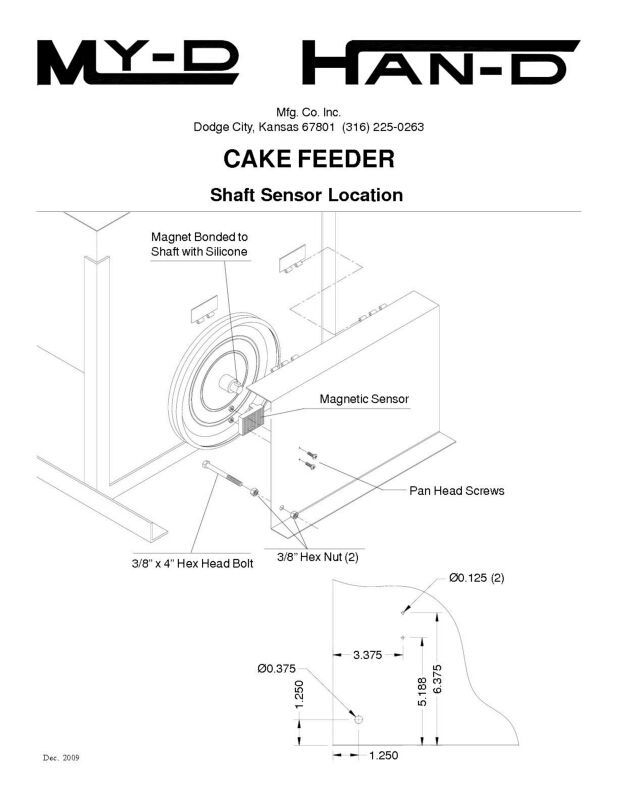 MY-D HAN-D

Mfg. Co. Inc.
Dodge City, Kansas 67801 (316) 225-0263

CAKE FEEDER

Shaft Sensor Location

Magnet Bonded to Shaft with Silicone

Magnetic Sensor

Pan Head Screws

3/8" x 4" Hex Head Bolt

3/8" Hex Nut (2)

Ø0.125 (2)

3.375

Ø0.375

1.250

5.188

6.375

1.250

Dec. 2009